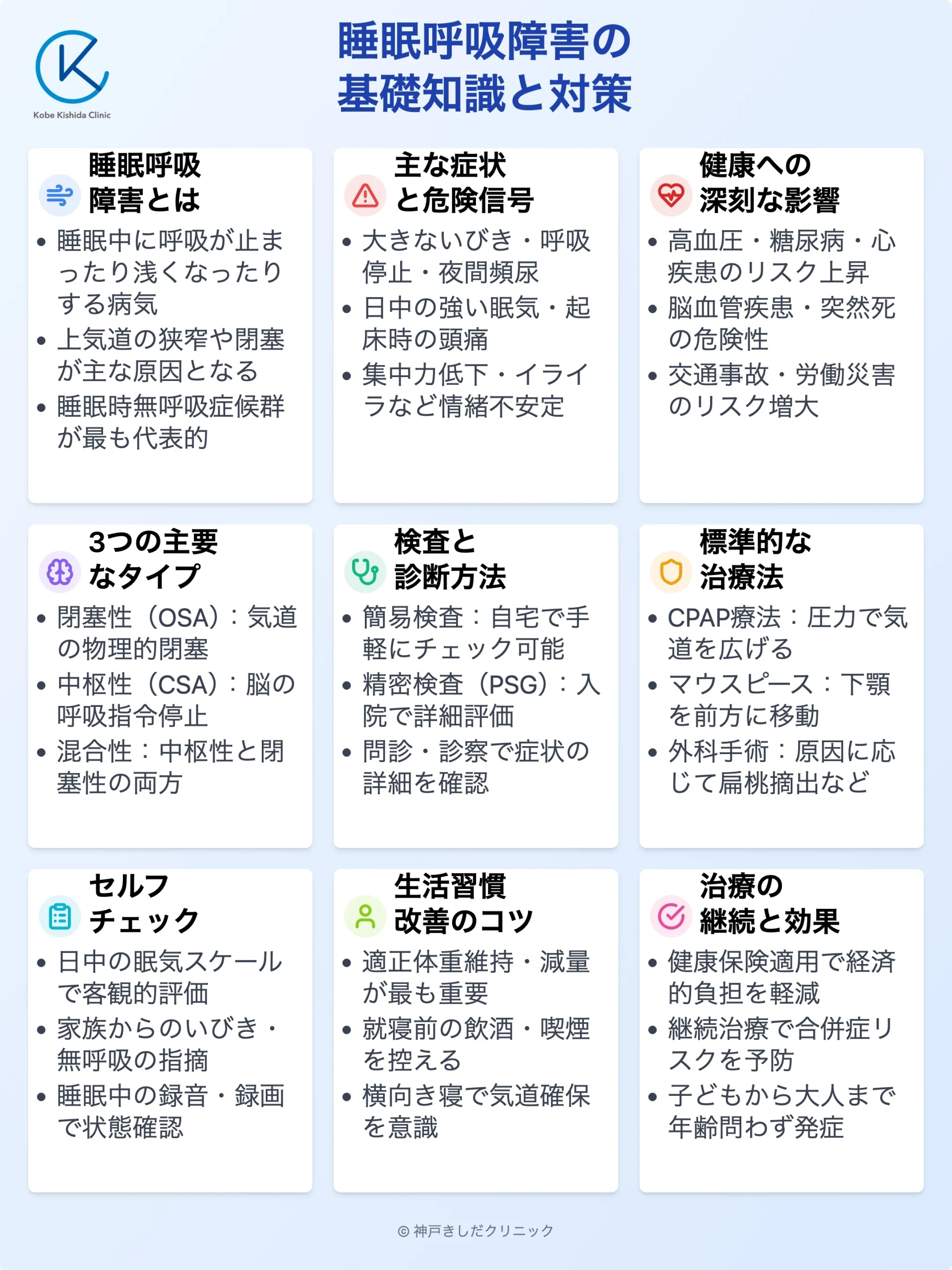 Kobe Kishida Clinic

睡眠呼吸障害の基礎知識と対策

睡眠呼吸障害とは

• 睡眠中に呼吸が止まったり浅くなったりする病気
• 上気道の狭窄や閉塞が主な原因となる
• 睡眠時無呼吸症候群が最も代表的

主な症状と危険信号

• 大きないびき・呼吸停止・夜間頻尿
• 日中の強い眠気・起床時の頭痛
• 集中力低下・イライラなど情緒不安定

健康への深刻な影響

• 高血圧・糖尿病・心疾患のリスク上昇
• 脳血管疾患・突然死の危険性
• 交通事故・労働災害のリスク増大

3つの主要なタイプ

• 閉塞性（OSA）：気道の物理的閉塞
• 中枢性（CSA）：脳の呼吸指令停止
• 混合性：中枢性と閉塞性の両方

検査と診断方法

• 簡易検査：自宅で手軽にチェック可能
• 精密検査（PSG）：入院で詳細評価
• 問診・診察で症状の詳細を確認

標準的な治療法

• CPAP療法：圧力で気道を広げる
• マウスピース：下顎を前方に移動
• 外科手術：原因に応じて扁桃摘出など

セルフチェック

• 日中の眠気スケールで客観的評価
• 家族からのいびき・無呼吸の指摘
• 睡眠中の録音・録画で状態確認

生活習慣改善のコツ

• 適正体重維持・減量が最も重要
• 就寝前の飲酒・喫煙を控える
• 横向き寝で気道確保を意識

治療の継続と効果

• 健康保険適用で経済的負担を軽減
• 継続治療で合併症リスクを予防
• 子どもから大人まで年齢問わず発症

© 神戸きしだクリニック