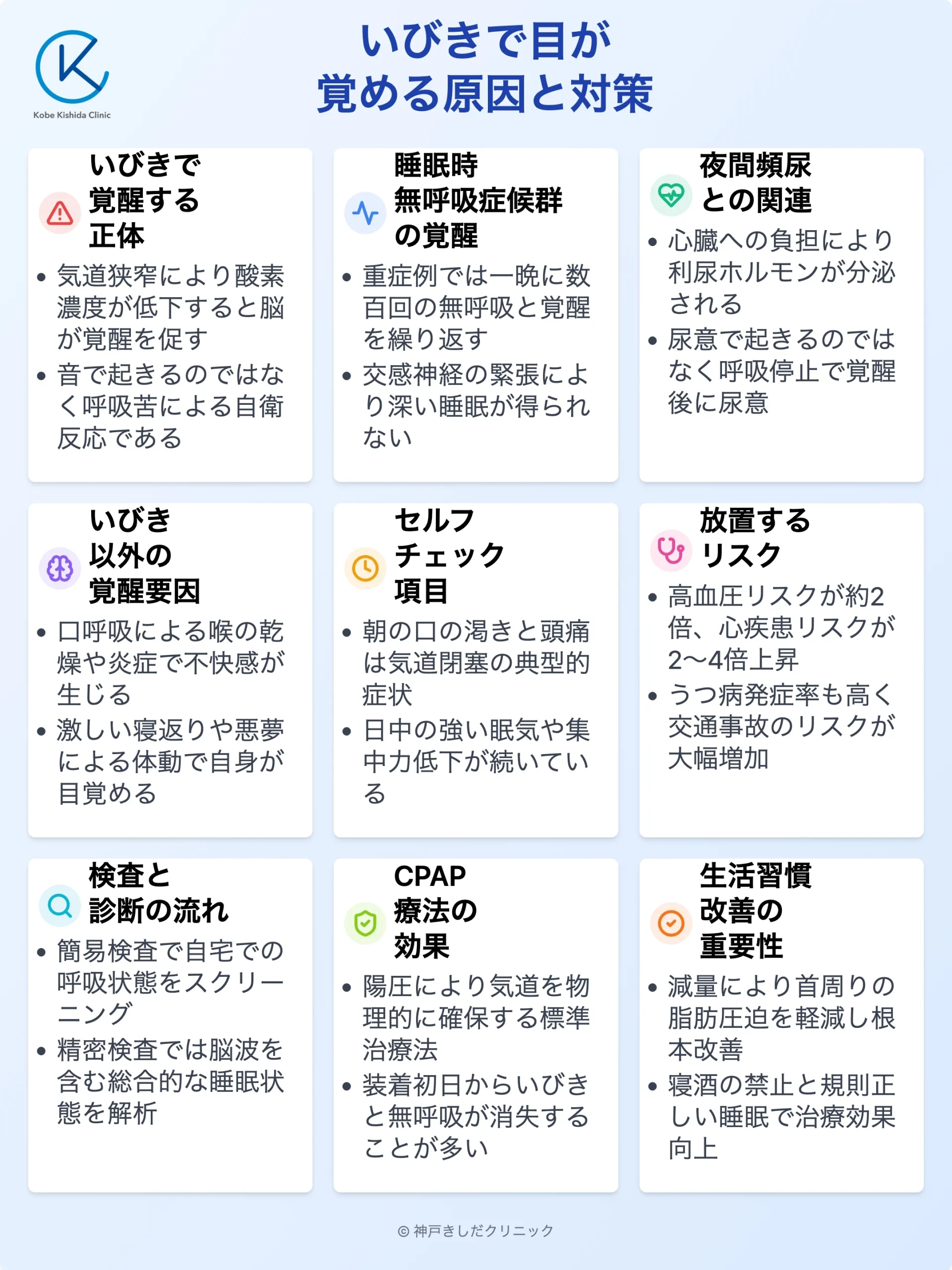 Kobe Kishida Clinic

いびきで目が覚める原因と対策

いびきで覚醒する正体

• 気道狭窄により酸素濃度が低下すると脳が覚醒を促す
• 音で起きるのではなく呼吸苦による自衛反応である

睡眠時無呼吸症候群の覚醒

• 重症例では一晩に数百回の無呼吸と覚醒を繰り返す
• 交感神経の緊張により深い睡眠が得られない

夜間頻尿との関連

• 心臓への負担により利尿ホルモンが分泌される
• 尿意で起きるのではなく呼吸停止で覚醒後に尿意

いびき以外の覚醒要因

• 口呼吸による喉の乾燥や炎症で不快感が生じる
• 激しい寝返りや悪夢による体動で自身が目覚める

セルフチェック項目

• 朝の口の渇きと頭痛は気道閉塞の典型的症状
• 日中の強い眠気や集中力低下が続いている

放置するリスク

• 高血圧リスクが約2倍、心疾患リスクが2〜4倍上昇
• うつ病発症率も高く交通事故のリスクが大幅増加

検査と診断の流れ

• 簡易検査で自宅での呼吸状態をスクリーニング
• 精密検査では脳波を含む総合的な睡眠状態を解析

CPAP療法の効果

• 陽圧により気道を物理的に確保する標準治療法
• 装着初日からいびきと無呼吸が消失することが多い

生活習慣改善の重要性

• 減量により首周りの脂肪圧迫を軽減し根本改善
• 寝酒の禁止と規則正しい睡眠で治療効果向上

© 神戸きしだクリニック