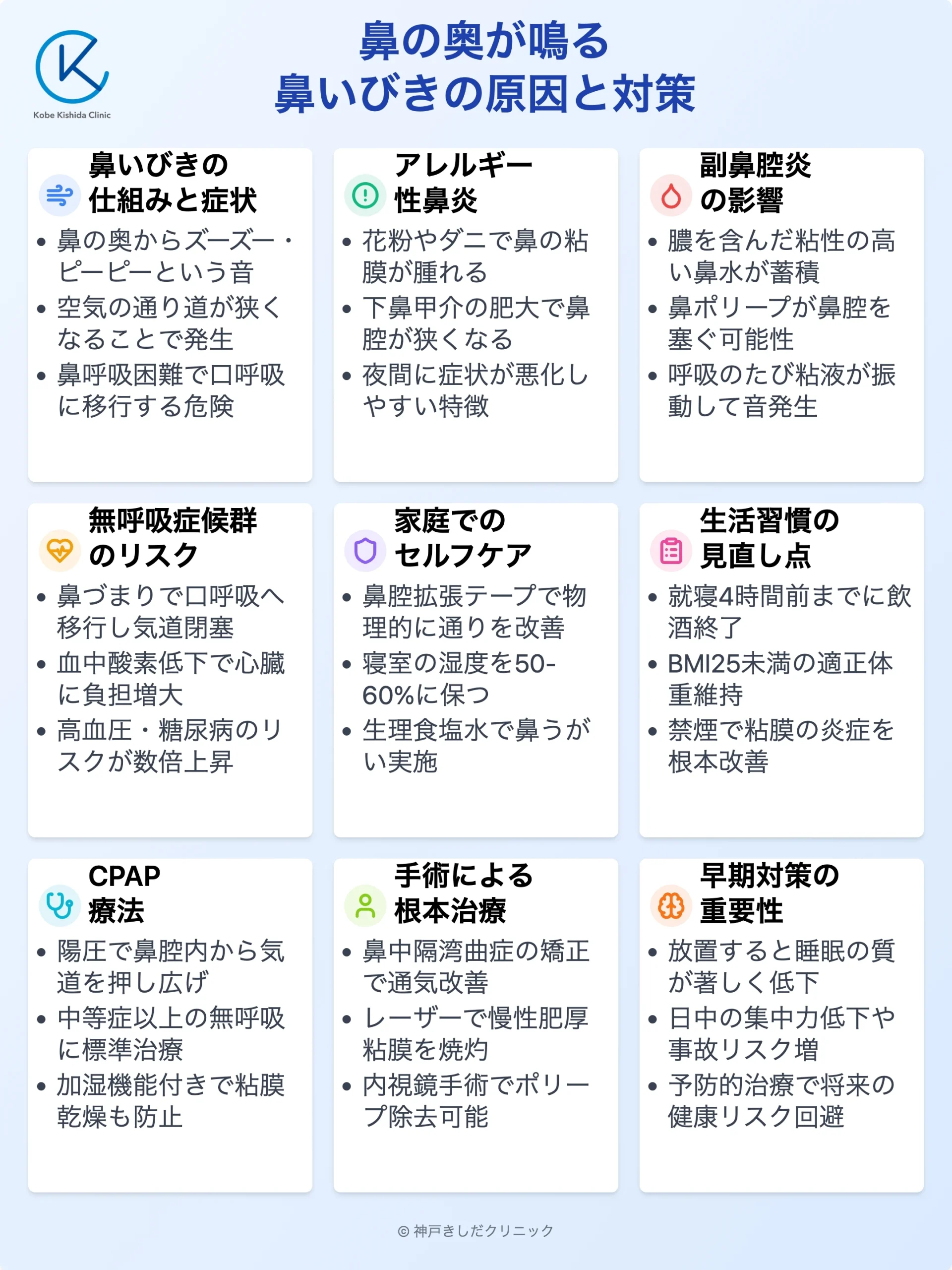 Kobe Kishida Clinic

鼻の奥が鳴る
鼻いびきの原因と対策

鼻いびきの仕組みと症状
• 鼻の奥からズーズー・ピーピーという音
• 空気の通り道が狭くなることで発生
• 鼻呼吸困難で口呼吸に移行する危険

アレルギー性鼻炎
• 花粉やダニで鼻の粘膜が腫れる
• 下鼻甲介の肥大で鼻腔が狭くなる
• 夜間に症状が悪化しやすい特徴

副鼻腔炎の影響
• 膿を含んだ粘性の高い鼻水が蓄積
• 鼻ポリープが鼻腔を塞ぐ可能性
• 呼吸のたび粘液が振動して音発生

無呼吸症候群のリスク
• 鼻づまりで口呼吸へ移行し気道閉塞
• 血中酸素低下で心臓に負担増大
• 高血圧・糖尿病のリスクが数倍上昇

家庭でのセルフケア
• 鼻腔拡張テープで物理的に通りを改善
• 寝室の湿度を50-60%に保つ
• 生理食塩水で鼻うがい実施

生活習慣の見直し点
• 就寝4時間前までに飲酒終了
• BMI25未満の適正体重維持
• 禁煙で粘膜の炎症を根本改善

CPAP療法
• 陽圧で鼻腔内から気道を押し広げ
• 中等症以上の無呼吸に標準治療
• 加湿機能付きで粘膜乾燥も防止

手術による根本治療
• 鼻中隔湾曲症の矯正で通気改善
• レーザーで慢性肥厚粘膜を焼灼
• 内視鏡手術でポリープ除去可能

早期対策の重要性
• 放置すると睡眠の質が著しく低下
• 日中の集中力低下や事故リスク増
• 予防的治療で将来の健康リスク回避

© 神戸きしだクリニック