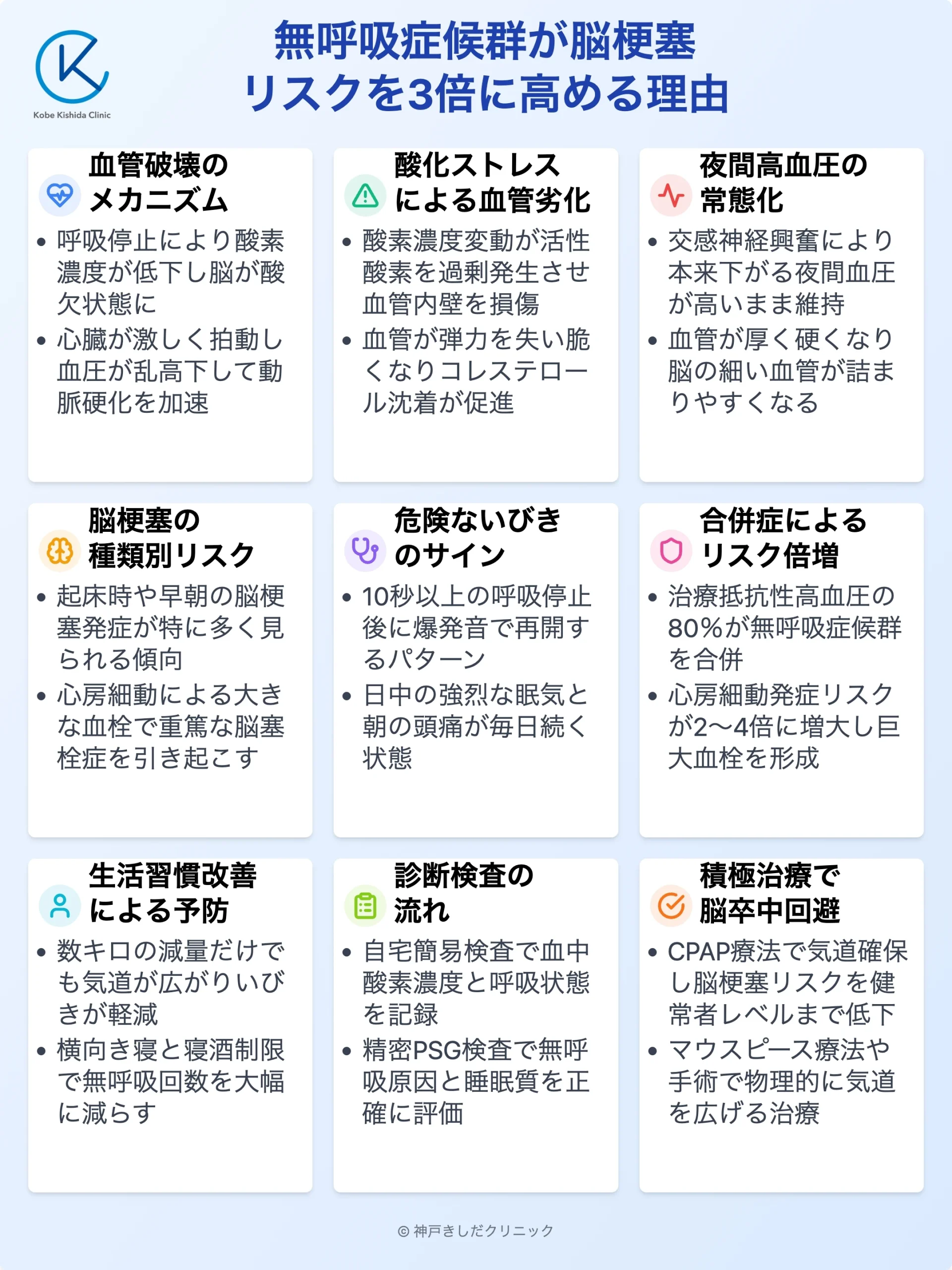 Kobe Kishida Clinic

無呼吸症候群が脳梗塞リスクを3倍に高める理由

血管破壊のメカニズム

• 呼吸停止により酸素濃度が低下し脳が酸欠状態に
• 心臓が激しく拍動し血圧が乱高下して動脈硬化を加速

酸化ストレスによる血管劣化

• 酸素濃度変動が活性酸素を過剰発生させ血管内壁を損傷
• 血管が弾力を失い脆くなりコレステロール沈着が促進

夜間高血圧の常態化

• 交感神経興奮により本来下がる夜間血圧が高いまま維持
• 血管が厚く硬くなり脳の細い血管が詰まりやすくなる

脳梗塞の種類別リスク

• 起床時や早朝の脳梗塞発症が特に多く見られる傾向
• 心房細動による大きな血栓で重篤な脳塞栓症を引き起こす

危険ないびきのサイン

• 10秒以上の呼吸停止後に爆発音で再開するパターン
• 日中の強烈な眠気と朝の頭痛が毎日続く状態

合併症によるリスク倍増

• 治療抵抗性高血圧の80%が無呼吸症候群を合併
• 心房細動発症リスクが2〜4倍に増大し巨大血栓を形成

生活習慣改善による予防

• 数キロの減量だけでも気道が広がりいびきが軽減
• 横向き寝と寝酒制限で無呼吸回数を大幅に減らす

診断検査の流れ

• 自宅簡易検査で血中酸素濃度と呼吸状態を記録
• 精密PSG検査で無呼吸原因と睡眠質を正確に評価

積極治療で脳卒中回避

• CPAP療法で気道確保し脳梗塞リスクを健常者レベルまで低下
• マウスピース療法や手術で物理的に気道を広げる治療

© 神戸きしだクリニック