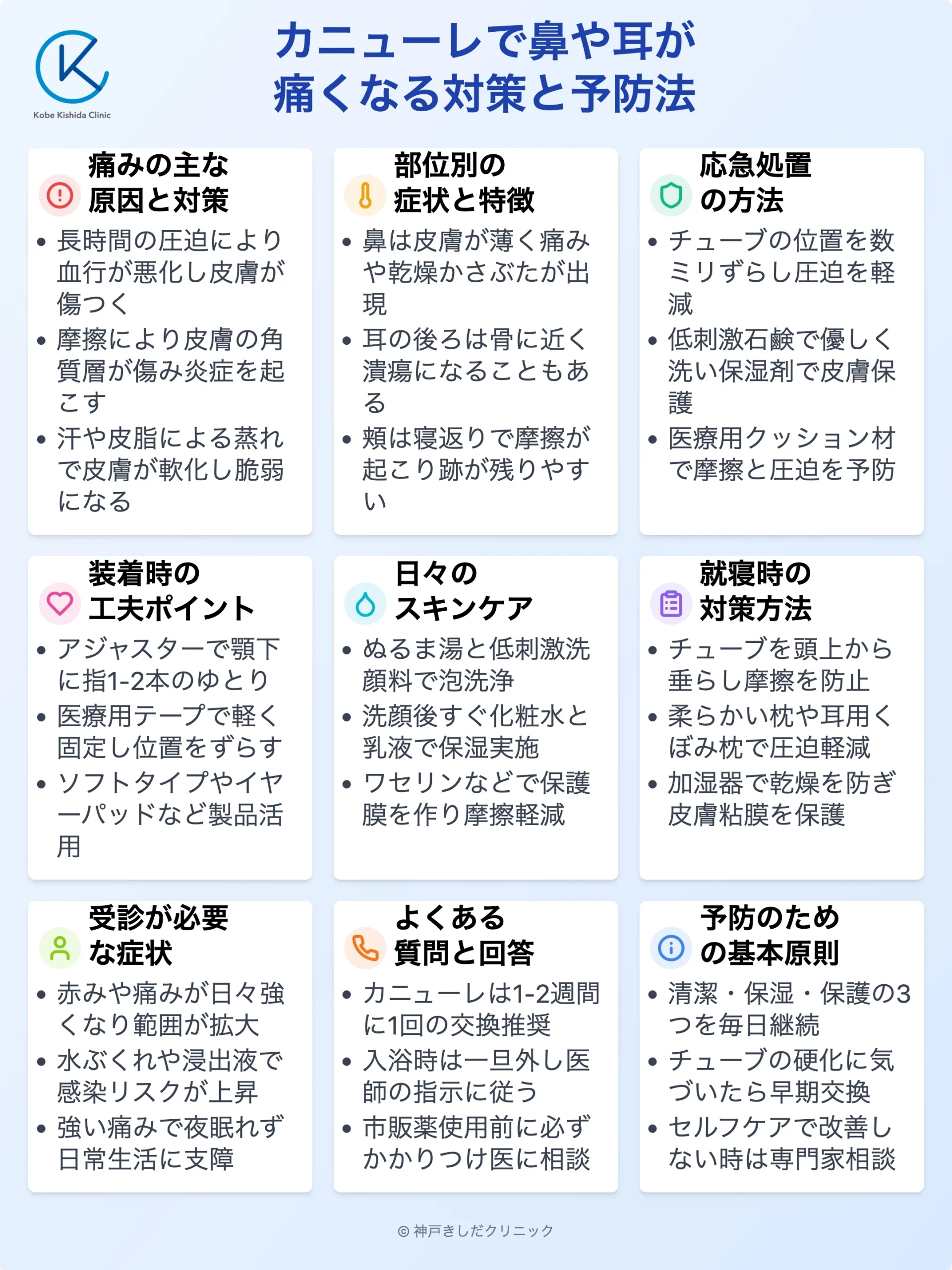 Kobe Kishida Clinic

カニューレで鼻や耳が痛くなる対策と予防法

痛みの主な原因と対策
• 長時間の圧迫により血行が悪化し皮膚が傷つく
• 摩擦により皮膚の角質層が傷み炎症を起こす
• 汗や皮脂による蒸れで皮膚が軟化し脆弱になる

部位別の症状と特徴
• 鼻は皮膚が薄く痛みや乾燥かさぶたが出現
• 耳の後ろは骨に近く潰瘍になることもある
• 頬は寝返りで摩擦が起こり跡が残りやすい

応急処置の方法
• チューブの位置を数ミリずらし圧迫を軽減
• 低刺激石鹸で優しく洗い保湿剤で皮膚保護
• 医療用クッション材で摩擦と圧迫を予防

装着時の工夫ポイント
• アジャスターで顎下に指1-2本のゆとり
• 医療用テープで軽く固定し位置をずらす
• ソフトタイプやイヤーパッドなど製品活用

日々のスキンケア
• ぬるま湯と低刺激洗顔料で泡洗浄
• 洗顔後すぐ化粧水と乳液で保湿実施
• ワセリンなどで保護膜を作り摩擦軽減

就寝時の対策方法
• チューブを頭上から垂らし摩擦を防止
• 柔らかい枕や耳用くぼみ枕で圧迫軽減
• 加湿器で乾燥を防ぎ皮膚粘膜を保護

受診が必要な症状
• 赤みや痛みが日々強くなり範囲が拡大
• 水ぶくれや浸出液で感染リスクが上昇
• 強い痛みで夜眠れず日常生活に支障

よくある質問と回答
• カニューレは1-2週間に1回の交換推奨
• 入浴時は一旦外し医師の指示に従う
• 市販薬使用前に必ずかかりつけ医に相談

予防のための基本原則
• 清潔・保湿・保護の3つを毎日継続
• チューブの硬化に気づいたら早期交換
• セルフケアで改善しない時は専門家相談

© 神戸きしだクリニック