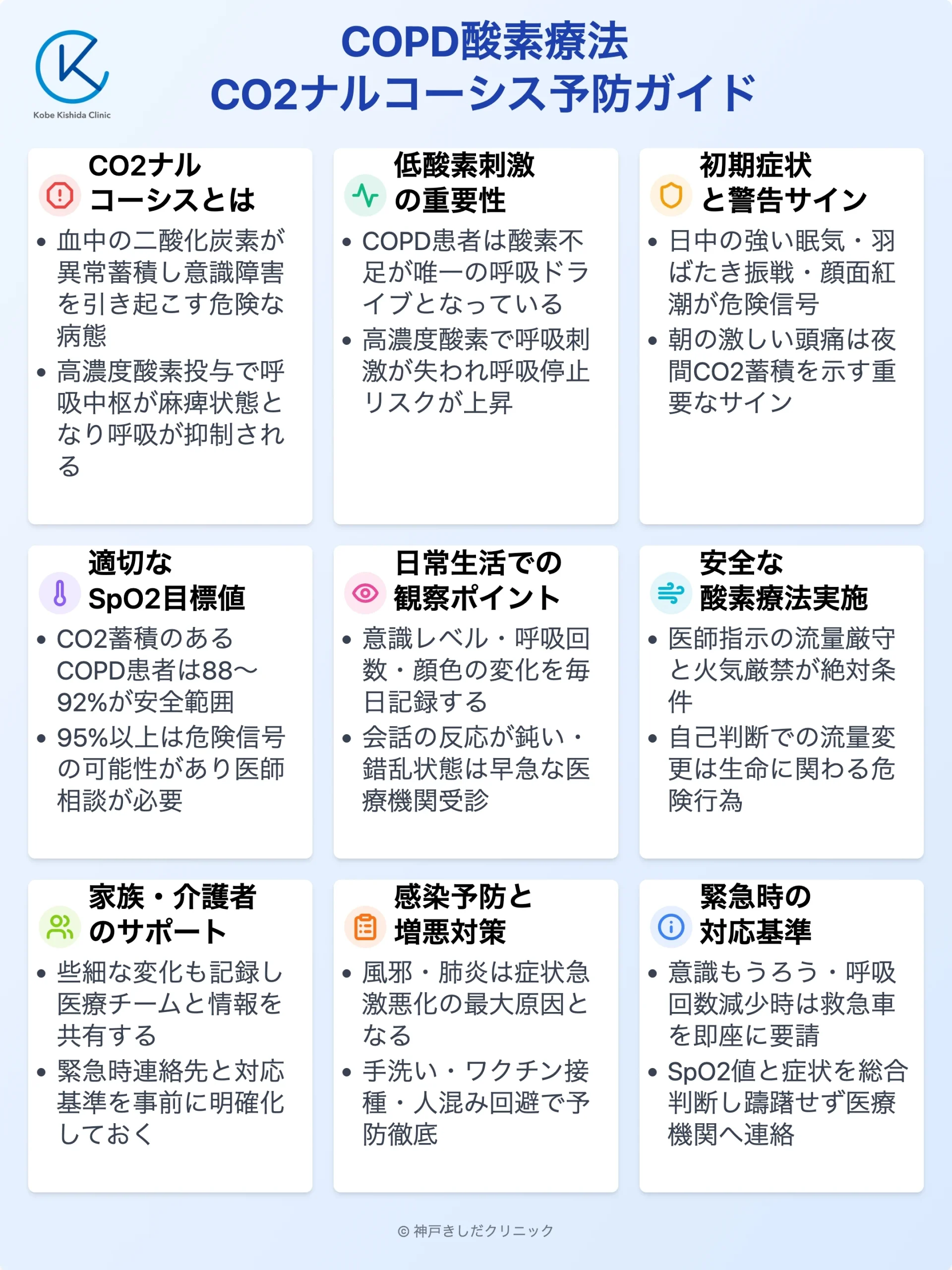 Kobe Kishida Clinic

COPD酸素療法
CO2ナルコーシス予防ガイド

CO2ナルコーシスとは
• 血中の二酸化炭素が異常蓄積し意識障害を引き起こす危険な病態
• 高濃度酸素投与で呼吸中枢が麻痺状態となり呼吸が抑制される

低酸素刺激の重要性
• COPD患者は酸素不足が唯一の呼吸ドライブとなっている
• 高濃度酸素で呼吸刺激が失われ呼吸停止リスクが上昇

初期症状と警告サイン
• 日中の強い眠気・羽ばたき振戦・顔面紅潮が危険信号
• 朝の激しい頭痛は夜間CO2蓄積を示す重要なサイン

適切なSpO2目標値
• CO2蓄積のあるCOPD患者は88〜92%が安全範囲
• 95%以上は危険信号の可能性があり医師相談が必要

日常生活での観察ポイント
• 意識レベル・呼吸回数・顔色の変化を毎日記録する
• 会話の反応が鈍い・錯乱状態は早急な医療機関受診

安全な酸素療法実施
• 医師指示の流量厳守と火気厳禁が絶対条件
• 自己判断での流量変更は生命に関わる危険行為

家族・介護者のサポート
• 些細な変化も記録し医療チームと情報を共有する
• 緊急時連絡先と対応基準を事前に明確化しておく

感染予防と増悪対策
• 風邪・肺炎は症状急激悪化の最大原因となる
• 手洗い・ワクチン接種・人混み回避で予防徹底

緊急時の対応基準
• 意識もうろう・呼吸回数減少時は救急車を即座に要請
• SpO2値と症状を総合判断し躊躇せず医療機関へ連絡

© 神戸きしだクリニック