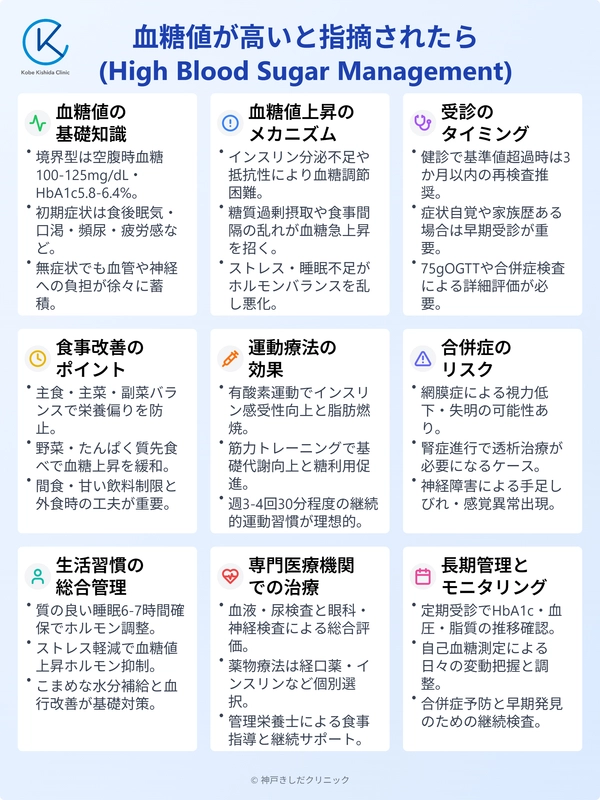 Kobe Kishida Clinic

血糖値が高いと指摘されたら
(High Blood Sugar Management)

血糖値の
基礎知識

• 境界型は空腹時血糖100-125mg/dL・HbA1c5.8-6.4%。
• 初期症状は食後眠気・口渇・頻尿・疲労感など。
• 無症状でも血管や神経への負担が徐々に蓄積。

血糖値上昇の
メカニズム

• インスリン分泌不足や抵抗性により血糖調節困難。
• 糖質過剰摂取や食事間隔の乱れが血糖急上昇を招く。
• ストレス・睡眠不足がホルモンバランスを乱し悪化。

受診の
タイミング

• 健診で基準値超過時は3か月以内の再検査推奨。
• 症状自覚や家族歴ある場合は早期受診が重要。
• 75gOGTTや合併症検査による詳細評価が必要。

食事改善の
ポイント

• 主食・主菜・副菜バランスで栄養偏りを防止。
• 野菜・たんぱく質先食べで血糖上昇を緩和。
• 間食・甘い飲料制限と外食時の工夫が重要。

運動療法の
効果

• 有酸素運動でインスリン感受性向上と脂肪燃焼。
• 筋力トレーニングで基礎代謝向上と糖利用促進。
• 週3-4回30分程度の継続的運動習慣が理想的。

合併症の
リスク

• 網膜症による視力低下・失明の可能性あり。
• 腎症進行で透析治療が必要になるケース。
• 神経障害による手足しびれ・感覚異常出現。

生活習慣の
総合管理

• 質の良い睡眠6-7時間確保でホルモン調整。
• ストレス軽減で血糖値上昇ホルモン抑制。
• こまめな水分補給と血行改善が基礎対策。

専門医療機関
での治療

• 血液・尿検査と眼科・神経検査による総合評価。
• 薬物療法は経口薬・インスリンなど個別選択。
• 管理栄養士による食事指導と継続サポート。

長期管理と
モニタリング

• 定期受診でHbA1c・血圧・脂質の推移確認。
• 自己血糖測定による日々の変動把握と調整。
• 合併症予防と早期発見のための継続検査。

© 神戸きしだクリニック