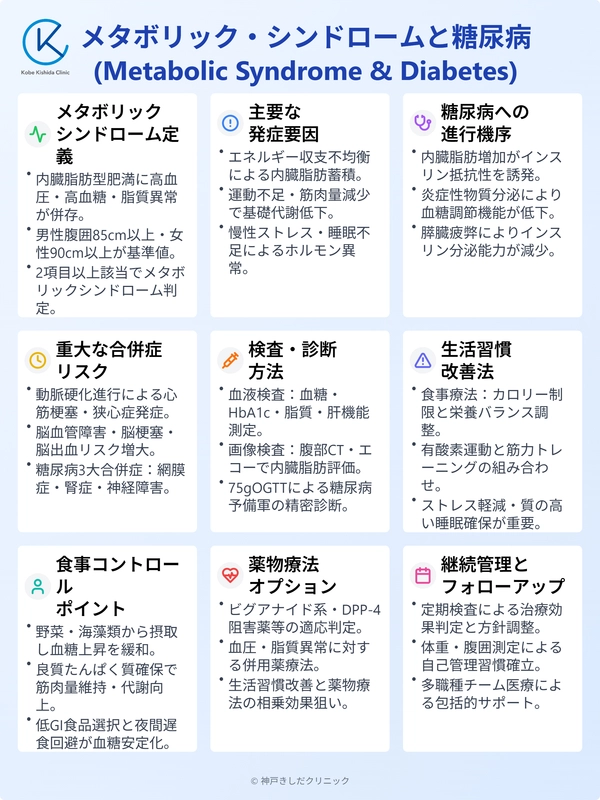 Kobe Kishida Clinic

メタボリック・シンドロームと糖尿病
(Metabolic Syndrome & Diabetes)

メタボリックシンドローム定義

• 内臓脂肪型肥満に高血圧・高血糖・脂質異常が併存。
• 男性腹囲85cm以上・女性90cm以上が基準値。
• 2項目以上該当でメタボリックシンドローム判定。

主要な発症要因

• エネルギー収支不均衡による内臓脂肪蓄積。
• 運動不足・筋肉量減少で基礎代謝低下。
• 慢性ストレス・睡眠不足によるホルモン異常。

糖尿病への進行機序

• 内臓脂肪増加がインスリン抵抗性を誘発。
• 炎症性物質分泌により血糖調節機能が低下。
• 膵臓疲弊によりインスリン分泌能力が減少。

重大な合併症リスク

• 動脈硬化進行による心筋梗塞・狭心症発症。
• 脳血管障害・脳梗塞・脳出血リスク増大。
• 糖尿病3大合併症：網膜症・腎症・神経障害。

検査・診断方法

• 血液検査：血糖・HbA1c・脂質・肝機能測定。
• 画像検査：腹部CT・エコーで内臓脂肪評価。
• 75gOGTTによる糖尿病予備軍の精密診断。

生活習慣改善法

• 食事療法：カロリー制限と栄養バランス調整。
• 有酸素運動と筋力トレーニングの組み合わせ。
• ストレス軽減・質の高い睡眠確保が重要。

食事コントロールポイント

• 野菜・海藻類から摂取し血糖上昇を緩和。
• 良質たんぱく質確保で筋肉量維持・代謝向上。
• 低GI食品選択と夜間遅食回避が血糖安定化。

薬物療法オプション

• ビグアナイド系・DPP-4阻害薬等の適応判定。
• 血圧・脂質異常に対する併用薬療法。
• 生活習慣改善と薬物療法の相乗効果狙い。

継続管理とフォローアップ

• 定期検査による治療効果判定と方針調整。
• 体重・腹囲測定による自己管理習慣確立。
• 多職種チーム医療による包括的サポート。

© 神戸きしだクリニック