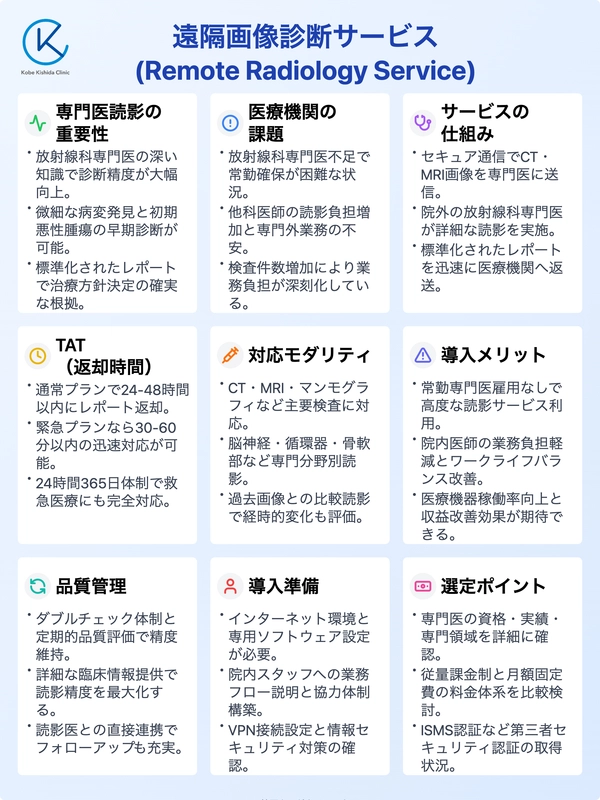 Kobe Kishida Clinic

遠隔画像診断サービス
(Remote Radiology Service)

専門医読影の重要性

• 放射線科専門医の深い知識で診断精度が大幅向上。
• 微細な病変発見と初期悪性腫瘍の早期診断が可能。
• 標準化されたレポートで治療方針決定の確実な根拠。

医療機関の課題

• 放射線科専門医不足で常勤確保が困難な状況。
• 他科医師の読影負担増加と専門外業務の不安。
• 検査件数増加により業務負担が深刻化している。

サービスの仕組み

• セキュア通信でCT・MRI画像を専門医に送信。
• 院外の放射線科専門医が詳細な読影を実施。
• 標準化されたレポートを迅速に医療機関へ返送。

TAT（返却時間）

• 通常プランで24-48時間以内にレポート返却。
• 緊急プランなら30-60分以内の迅速対応が可能。
• 24時間365日体制で救急医療にも完全対応。

対応モダリティ

• CT・MRI・マンモグラフィなど主要検査に対応。
• 脳神経・循環器・骨軟部など専門分野別読影。
• 過去画像との比較読影で経時的変化も評価。

導入メリット

• 常勤専門医雇用なしで高度な読影サービス利用。
• 院内医師の業務負担軽減とワークライフバランス改善。
• 医療機器稼働率向上と収益改善効果が期待できる。

品質管理

• ダブルチェック体制と定期的品質評価で精度維持。
• 詳細な臨床情報提供で読影精度を最大化する。
• 読影医との直接連携でフォローアップも充実。

導入準備

• インターネット環境と専用ソフトウェア設定が必要。
• 院内スタッフへの業務フロー説明と協力体制構築。
• VPN接続設定と情報セキュリティ対策の確認。

選定ポイント

• 専門医の資格・実績・専門領域を詳細に確認。
• 従量課金制と月額固定費の料金体系を比較検討。
• ISMS認証など第三者セキュリティ認証の取得状況。