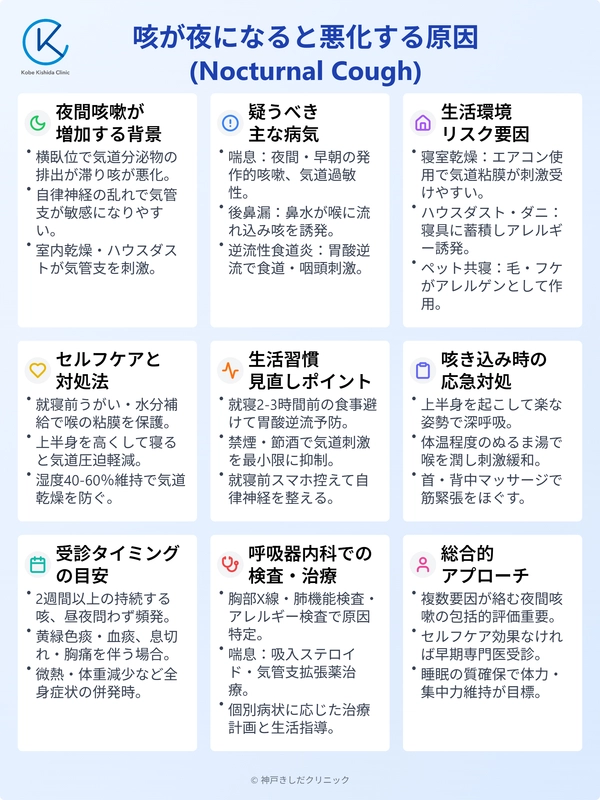 Kobe Kishida Clinic

咳が夜になると悪化する原因
(Nocturnal Cough)

夜間咳嗽が
増加する背景

• 横臥位で気道分泌物の排出が滞り咳が悪化。
• 自律神経の乱れで気管支が敏感になりやすい。
• 室内乾燥・ハウスダストが気管支を刺激。

疑うべき
主な病気

• 喘息：夜間・早朝の発作的咳嗽、気道過敏性。
• 後鼻漏：鼻水が喉に流れ込み咳を誘発。
• 逆流性食道炎：胃酸逆流で食道・咽頭刺激。

生活環境
リスク要因

• 寝室乾燥：エアコン使用で気道粘膜が刺激受けやすい。
• ハウスダスト・ダニ：寝具に蓄積しアレルギー誘発。
• ペット共寝：毛・フケがアレルゲンとして作用。

セルフケアと
対処法

• 就寝前うがい・水分補給で喉の粘膜を保護。
• 上半身を高くして寝ると気道圧迫軽減。
• 湿度40-60%維持で気道乾燥を防ぐ。

生活習慣
見直しポイント

• 就寝2-3時間前の食事避けて胃酸逆流予防。
• 禁煙・節酒で気道刺激を最小限に抑制。
• 就寝前スマホ控えて自律神経を整える。

咳き込み時の
応急対処

• 上半身を起こして楽な姿勢で深呼吸。
• 体温程度のぬるま湯で喉を潤し刺激緩和。
• 首・背中マッサージで筋緊張をほぐす。

受診タイミング
の目安

• 2週間以上の持続する咳、昼夜問わず頻発。
• 黄緑色痰・血痰、息切れ・胸痛を伴う場合。
• 微熱・体重減少など全身症状の併発時。

呼吸器内科での
検査・治療

• 胸部X線・肺機能検査・アレルギー検査で原因特定。
• 喘息：吸入ステロイド・気管支拡張薬治療。
• 個別病状に応じた治療計画と生活指導。

総合的
アプローチ

• 複数要因が絡む夜間咳嗽の包括的評価重要。
• セルフケア効果なければ早期専門医受診。
• 睡眠の質確保で体力・集中力維持が目標。

© 神戸きしだクリニック