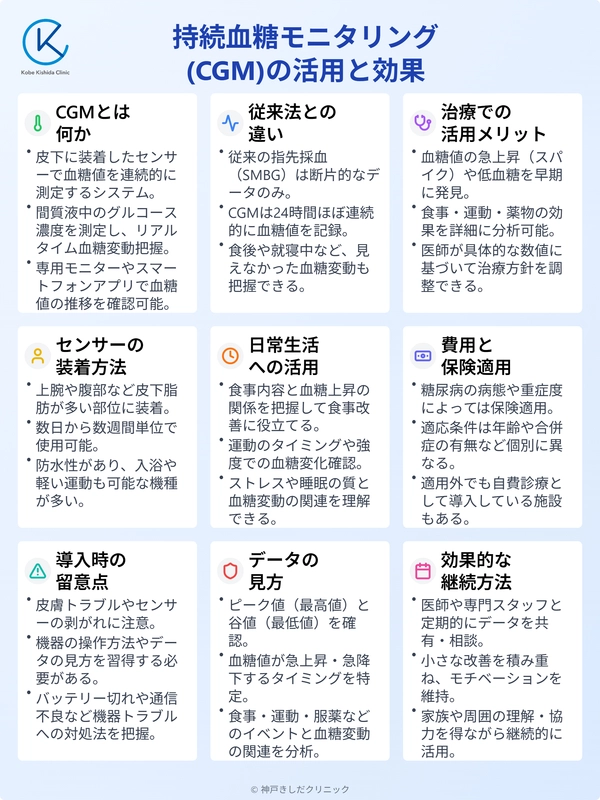 Kobe Kishida Clinic

持続血糖モニタリング
(CGM)の活用と効果

CGMとは
何か

• 皮下に装着したセンサーで血糖値を連続的に測定するシステム。
• 間質液中のグルコース濃度を測定し、リアルタイム血糖変動把握。
• 専用モニターやスマートフォンアプリで血糖値の推移を確認可能。

従来法との
違い

• 従来の指先採血(SMBG)は断片的なデータのみ。
• CGMは24時間ほぼ連続的に血糖値を記録。
• 食後や就寝中など、見えなかった血糖変動も把握できる。

治療での
活用メリット

• 血糖値の急上昇(スパイク)や低血糖を早期に発見。
• 食事・運動・薬物の効果を詳細に分析可能。
• 医師が具体的な数値に基づいて治療方針を調整できる。

センサーの
装着方法

• 上腕や腹部など皮下脂肪が多い部位に装着。
• 数日から数週間単位で使用可能。
• 防水性があり、入浴や軽い運動も可能な機種が多い。

日常生活
への活用

• 食事内容と血糖上昇の関係を把握して食事改善に役立てる。
• 運動のタイミングや強度での血糖変化確認。
• ストレスや睡眠の質と血糖変動の関連を理解できる。

費用と
保険適用

• 糖尿病の病態や重症度によっては保険適用。
• 適応条件は年齢や合併症の有無など個別に異なる。
• 適用外でも自費診療として導入している施設もある。

導入時の
留意点

• 皮膚トラブルやセンサーの剥がれに注意。
• 機器の操作方法やデータの見方を習得する必要がある。
• バッテリー切れや通信不良など機器トラブルへの対処法を把握。

データの
見方

• ピーク値(最高値)と谷値(最低値)を確認。
• 血糖値が急上昇・急降下するタイミングを特定。
• 食事・運動・服薬などのイベントと血糖変動の関連を分析。

効果的な
継続方法

• 医師や専門スタッフと定期的にデータを共有・相談。
• 小さな改善を積み重ね、モチベーションを維持。
• 家族や周囲の理解・協力を得ながら継続的に活用。

© 神戸きしだクリニック