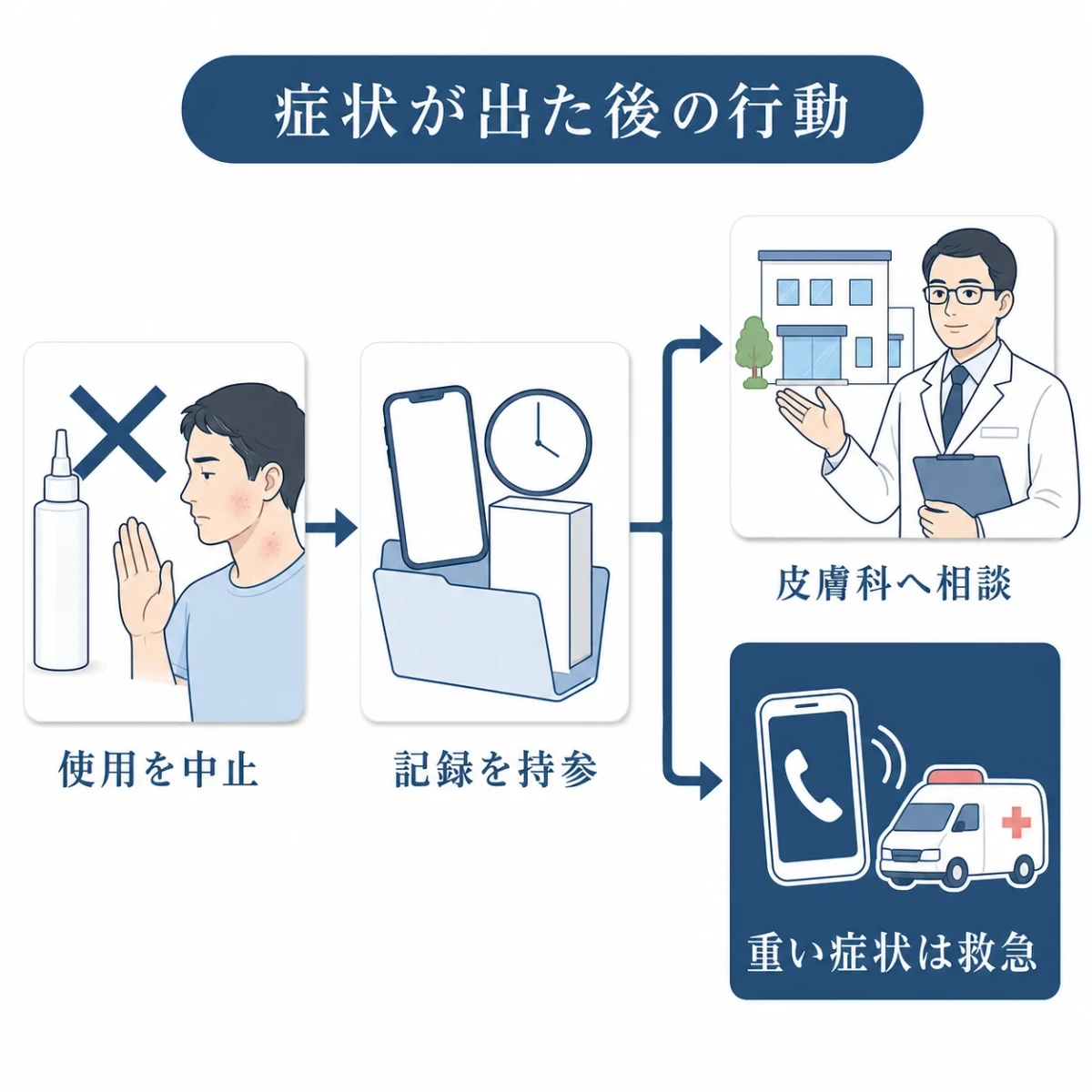 症状が出た後の行動

使用を中止

記録を持参

皮膚科へ相談

重い症状は救急