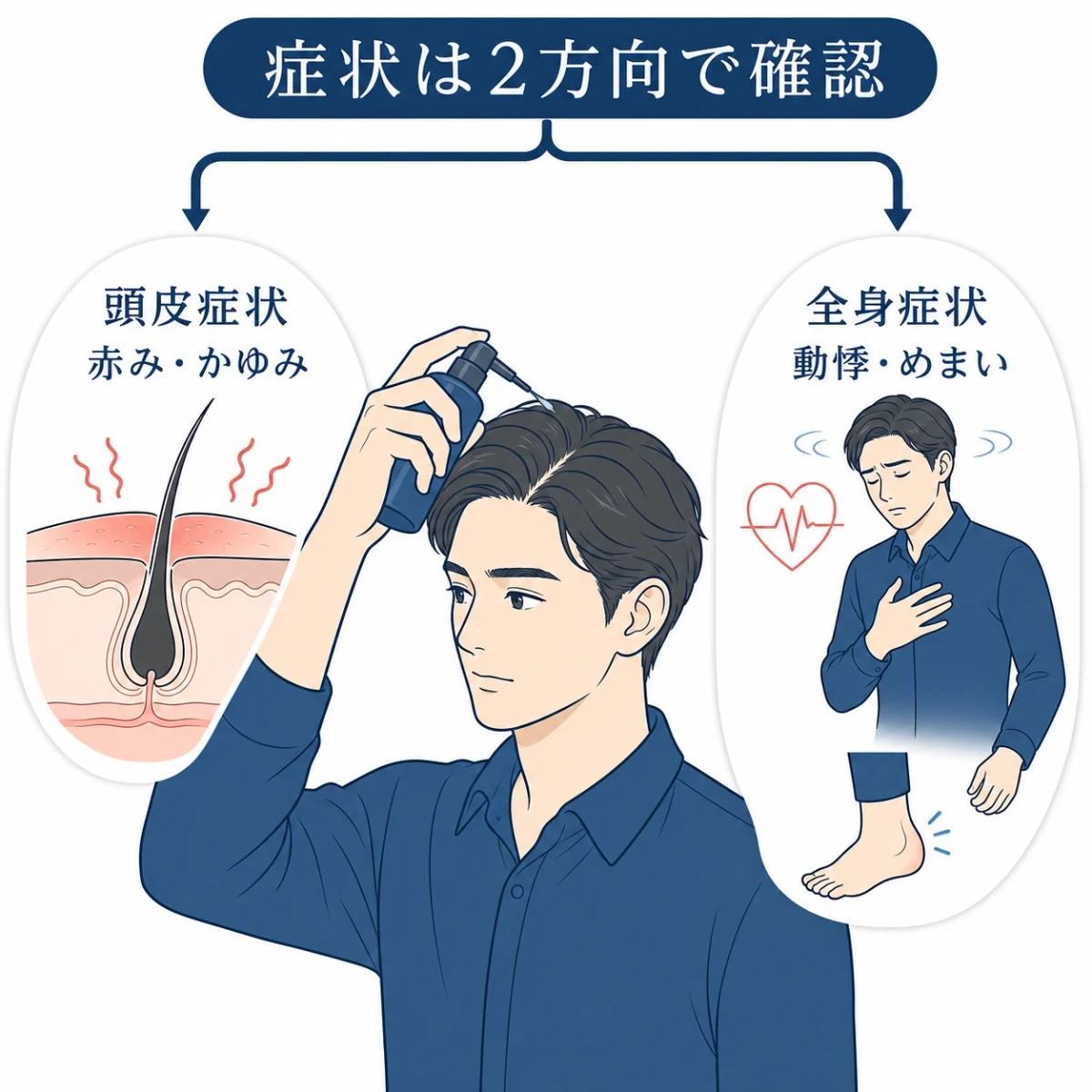 症状は2方向で確認

頭皮症状
赤み・かゆみ

全身症状
動悸・めまい