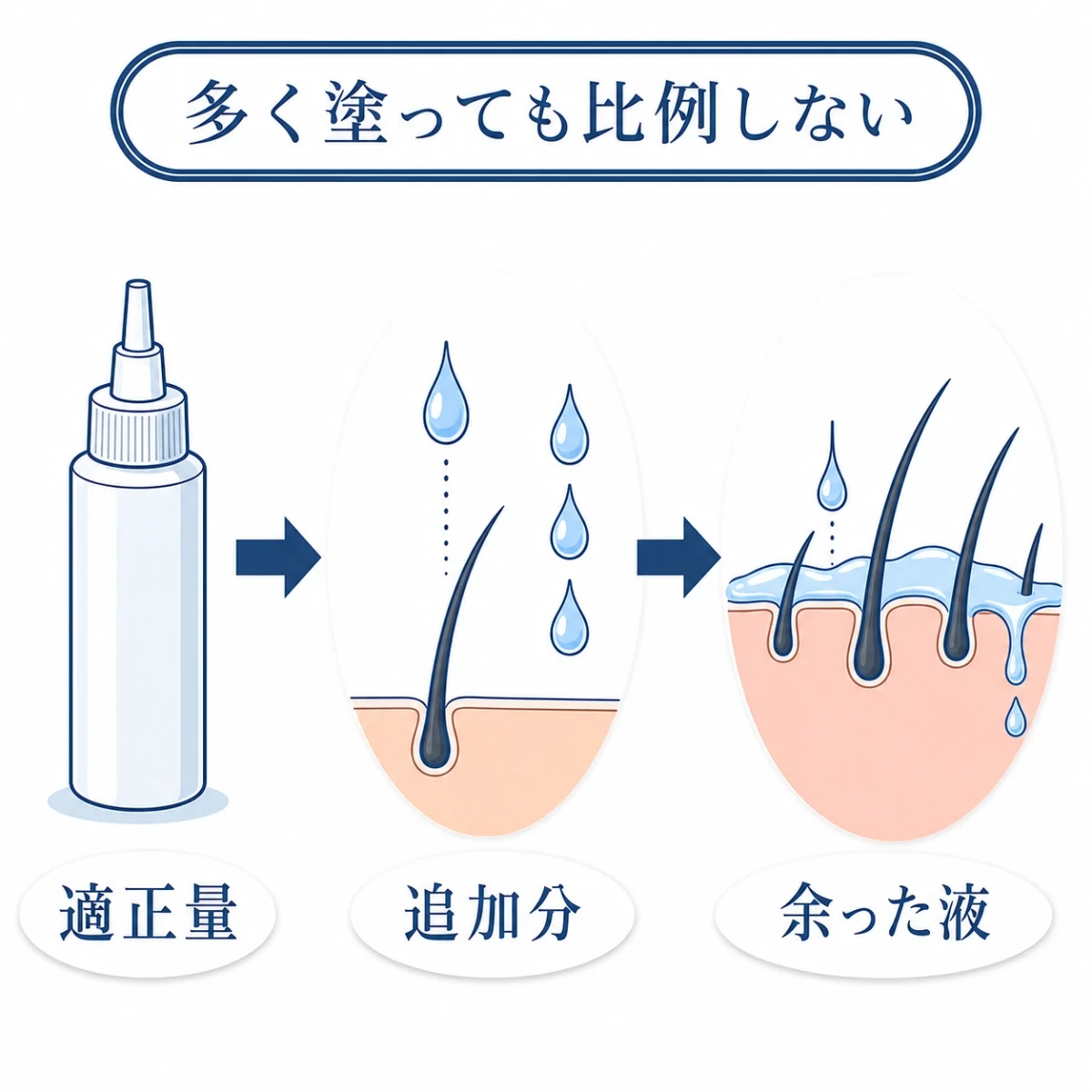 多く塗っても比例しない

適正量

追加分

余った液