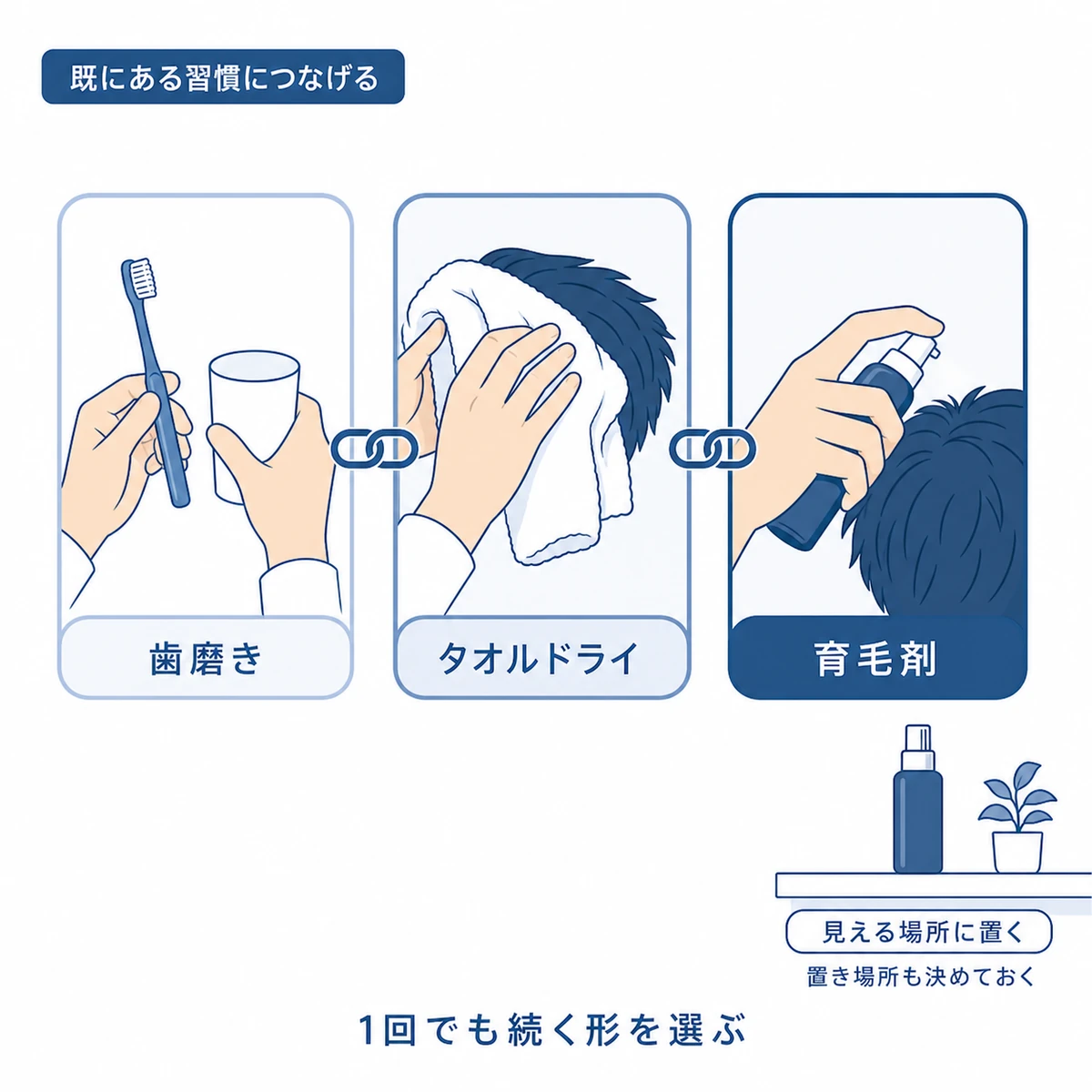 既にある習慣につなげる

歯磨き

タオルドライ

育毛剤

見える場所に置く

置き場所も決めておく

1回でも続く形を選ぶ