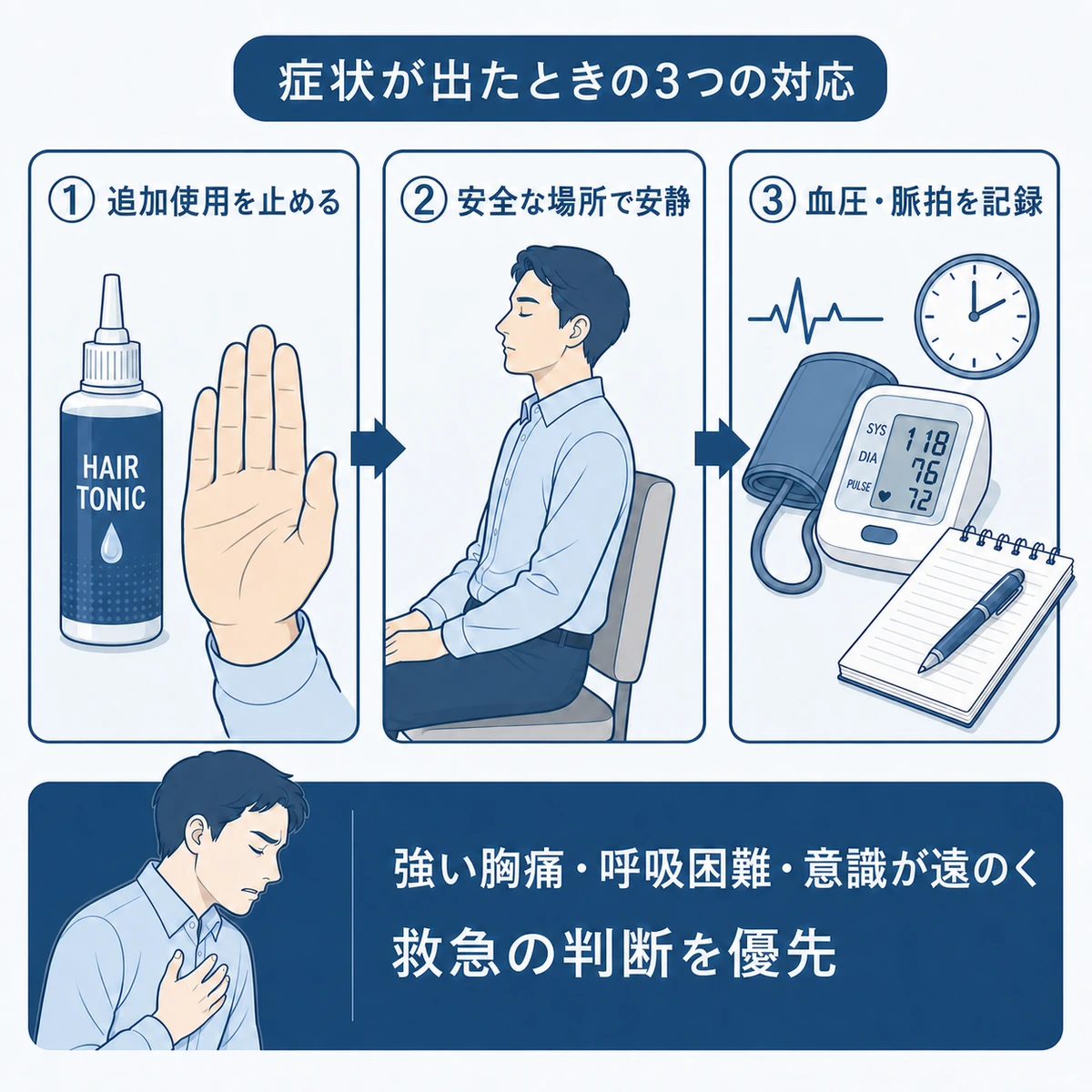 症状が出たときの3つの対応

① 追加使用を止める

HAIR TONIC

② 安全な場所で安静

③ 血圧・脈拍を記録

SYS 118
DIA 76
PULSE 72

強い胸痛・呼吸困難・意識が遠のく

救急の判断を優先