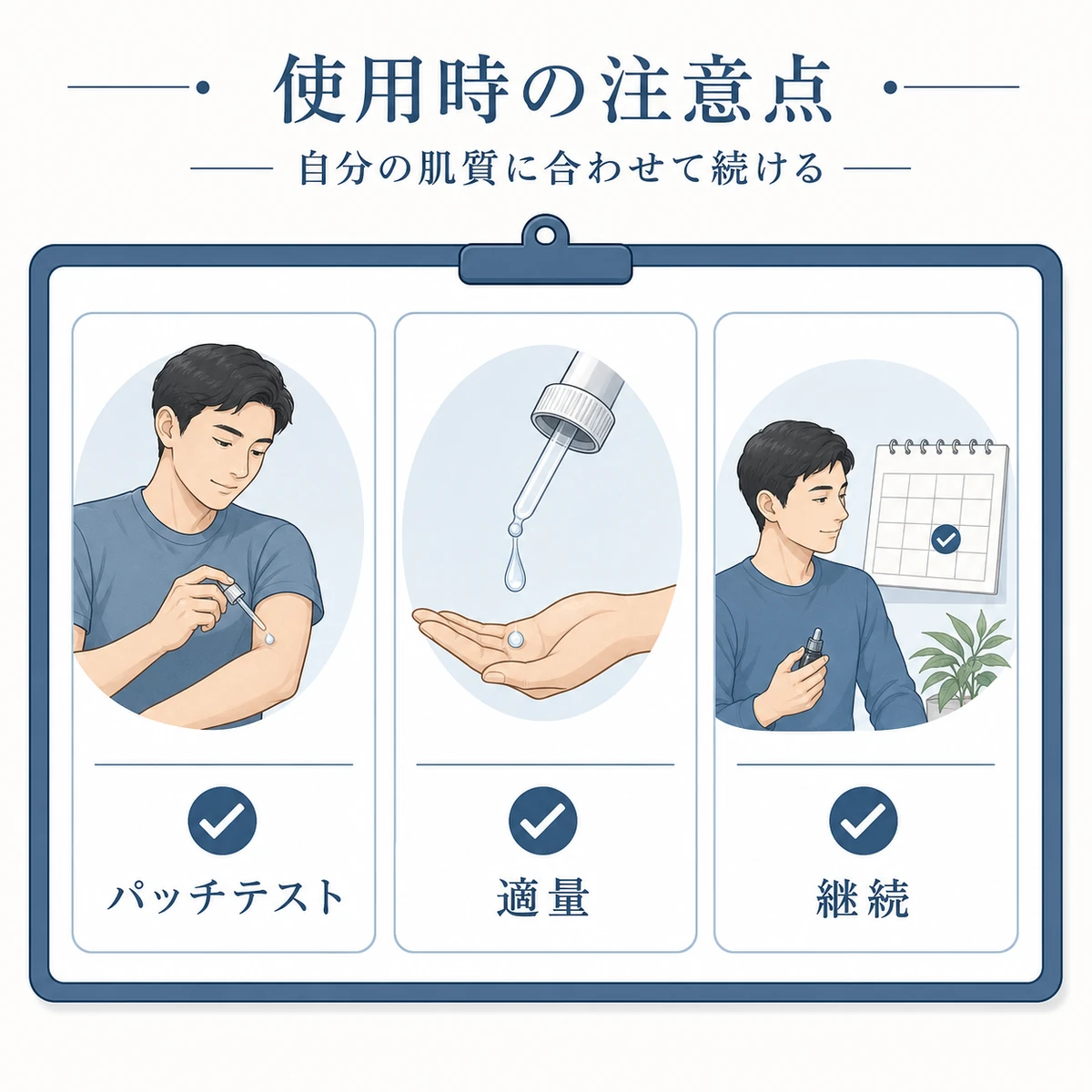 使用時の注意点

自分の肌質に合わせて続ける

パッチテスト

適量

継続