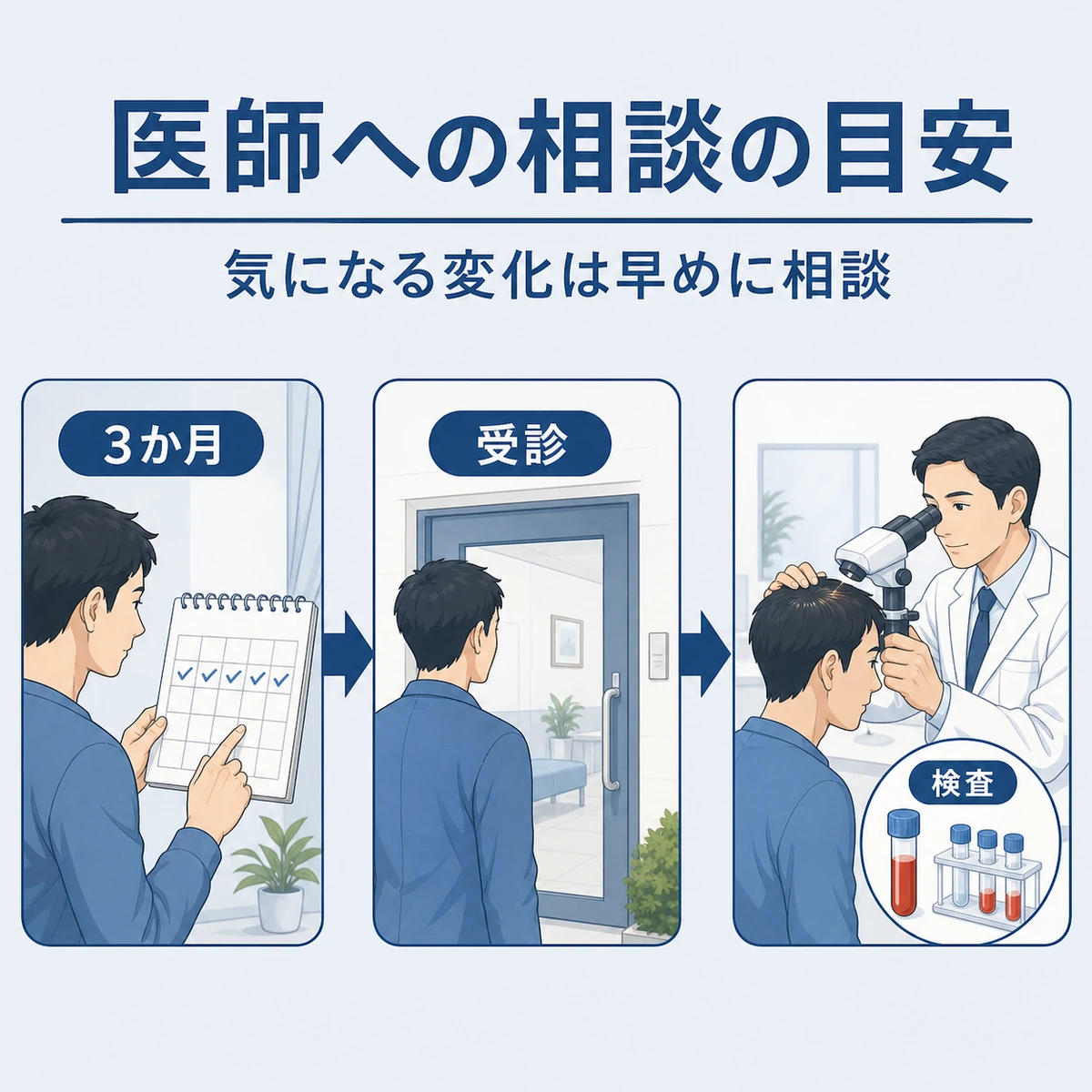 医師への相談の目安

気になる変化は早めに相談

3か月

受診

検査