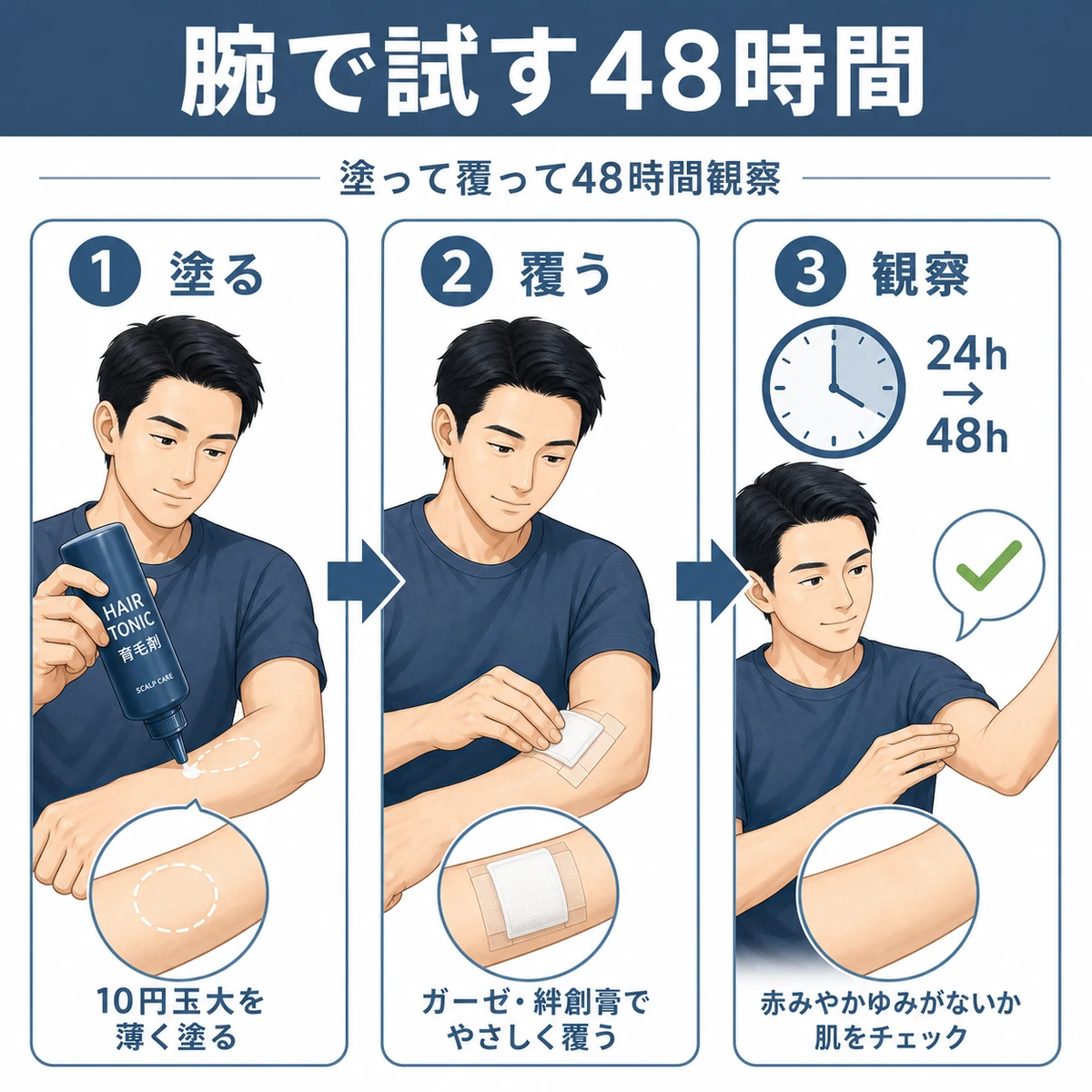 腕で試す48時間

塗って覆って48時間観察

1 塗る

HAIR TONIC
育毛剤
SCALP CARE

10円玉大を薄く塗る

2 覆う

ガーゼ・絆創膏でやさしく覆う

3 観察

24h → 48h

赤みやかゆみがないか肌をチェック