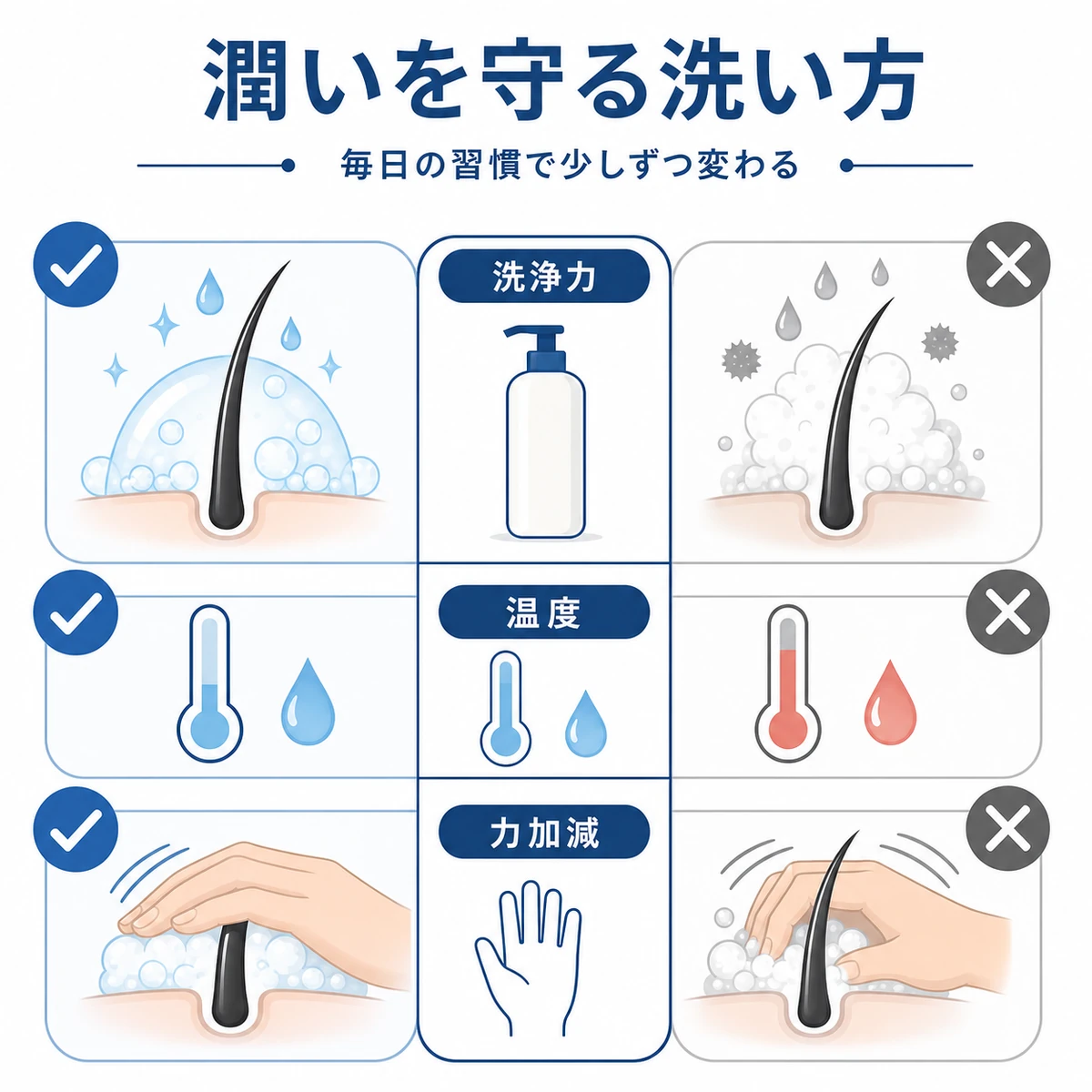 潤いを守る洗い方

毎日の習慣で少しずつ変わる

洗浄力

温度

力加減