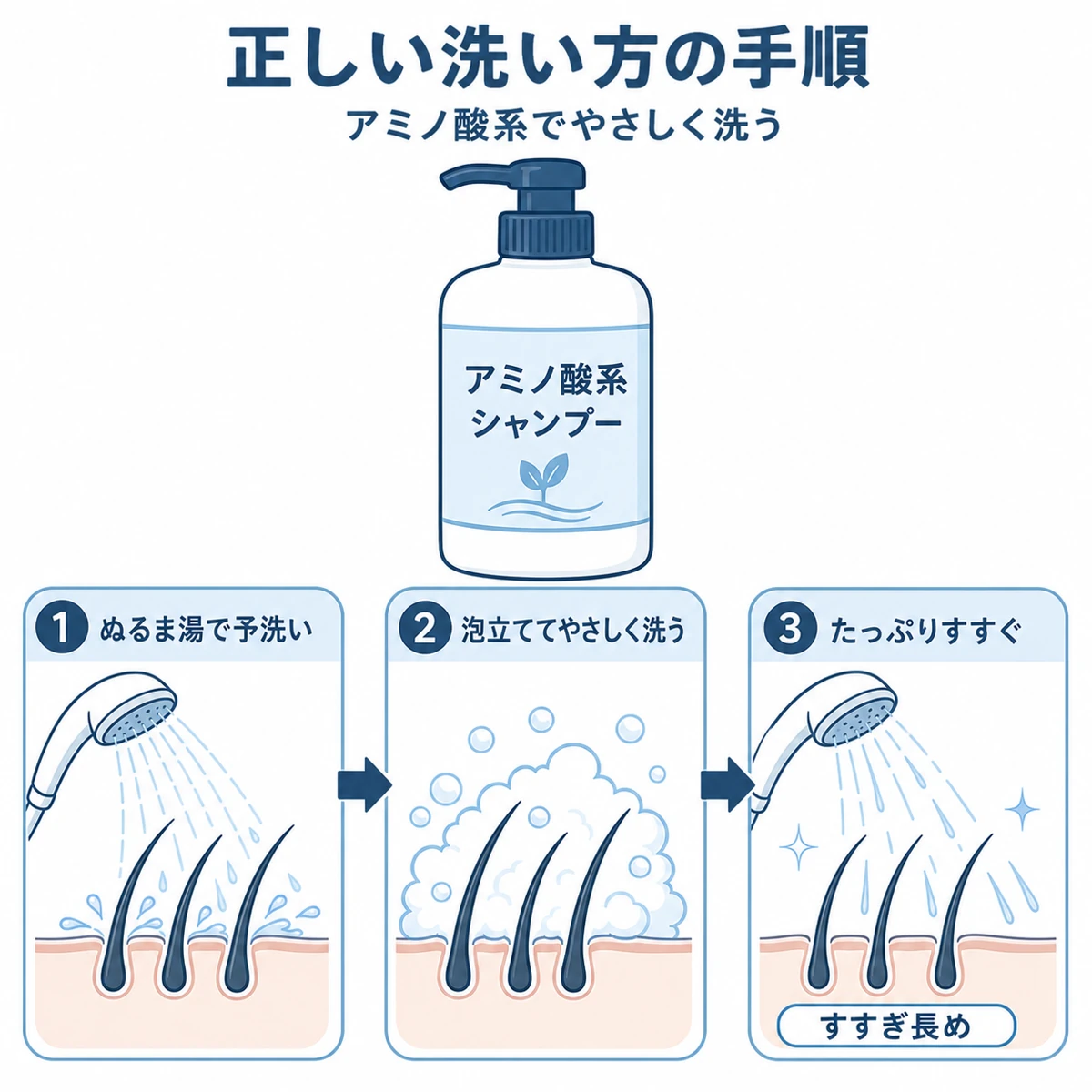 正しい洗い方の手順

アミノ酸系でやさしく洗う

アミノ酸系
シャンプー

1 ぬるま湯で予洗い

2 泡立ててやさしく洗う

3 たっぷりすすぐ

すすぎ長め