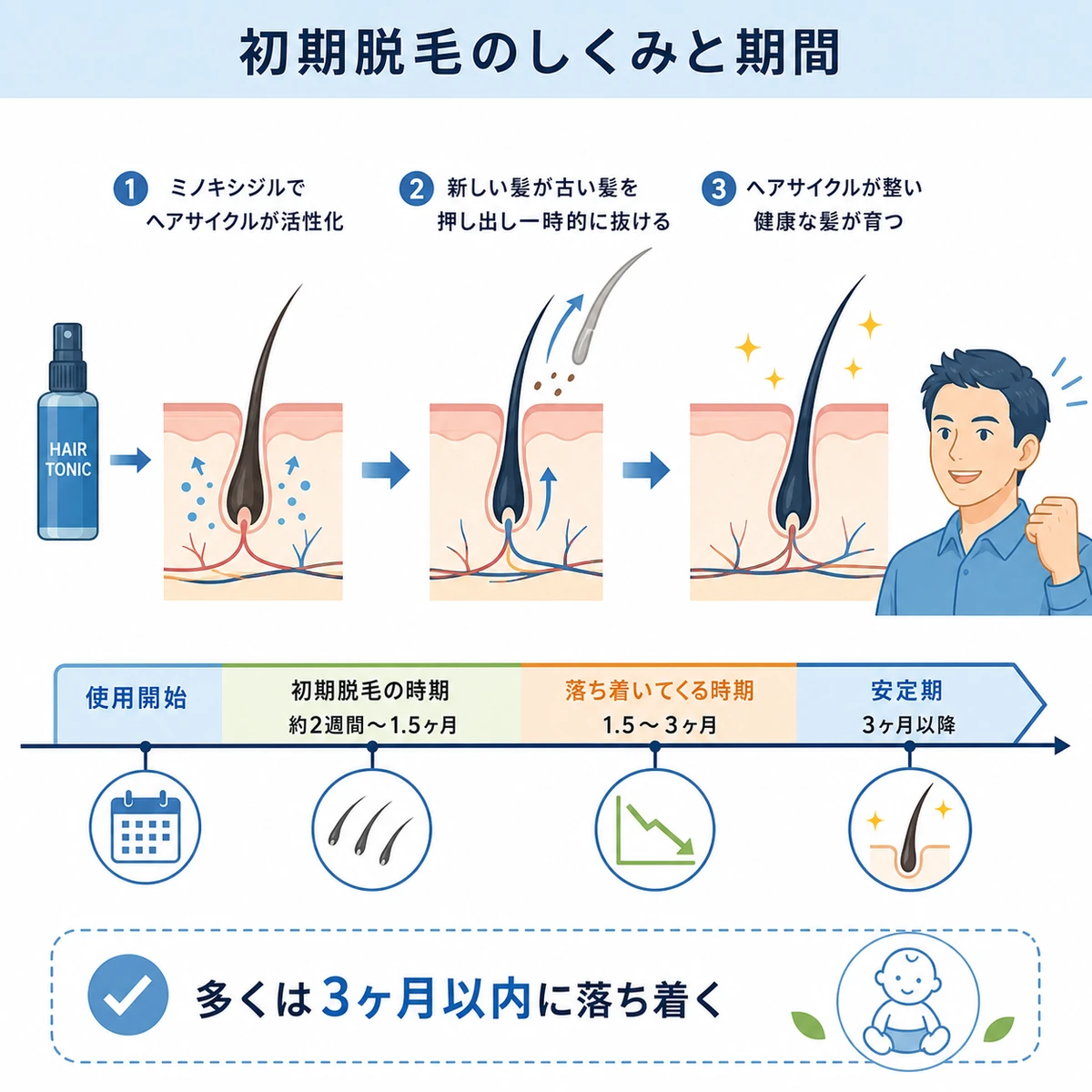 初期脱毛のしくみと期間

1 ミノキシジルでヘアサイクルが活性化

2 新しい髪が古い髪を押し出し一時的に抜ける

3 ヘアサイクルが整い健康な髪が育つ

HAIR TONIC

使用開始

初期脱毛の時期
約2週間〜1.5ヶ月

落ち着いてくる時期
1.5〜3ヶ月

安定期
3ヶ月以降

多くは3ヶ月以内に落ち着く