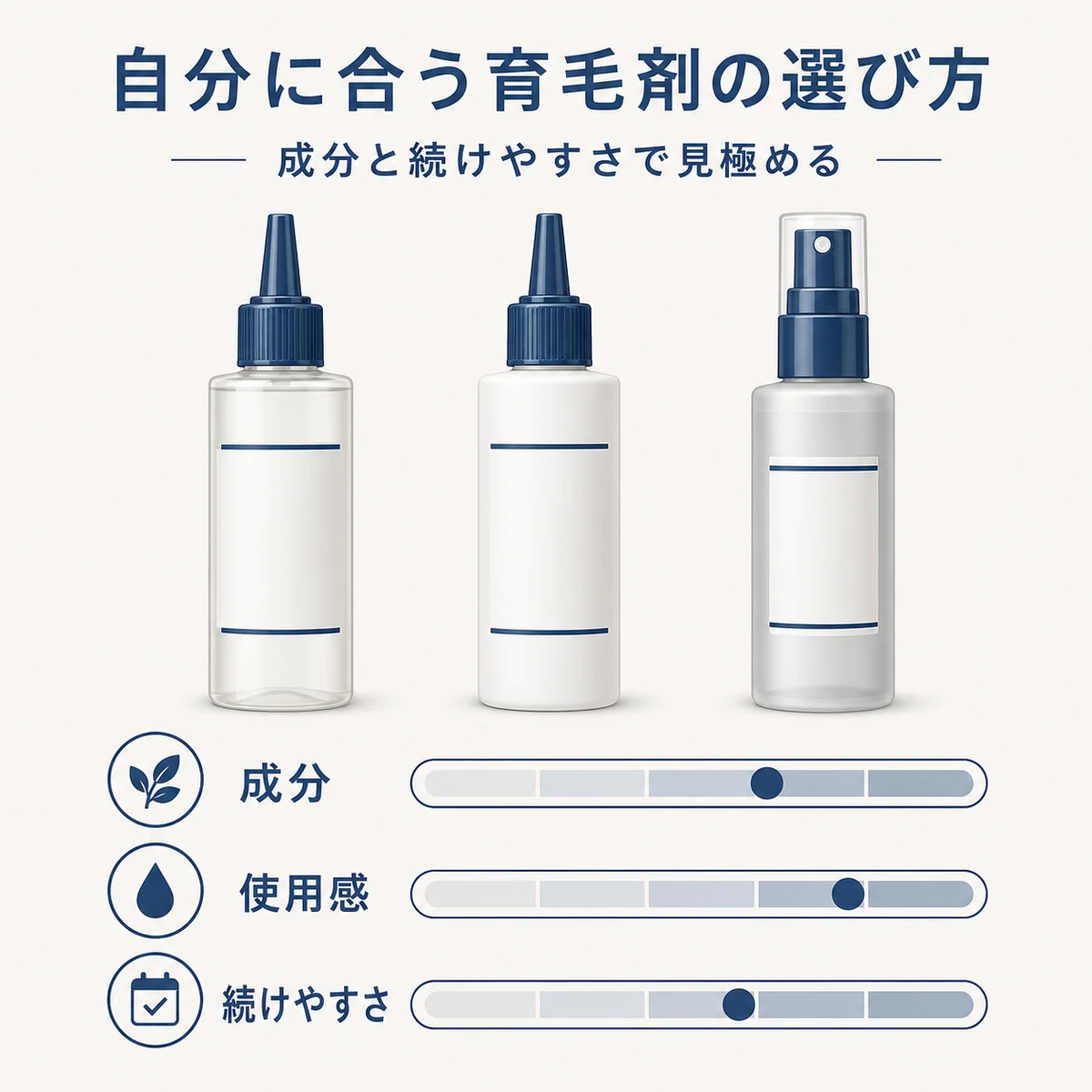 自分に合う育毛剤の選び方

成分と続けやすさで見極める

成分

使用感

続けやすさ