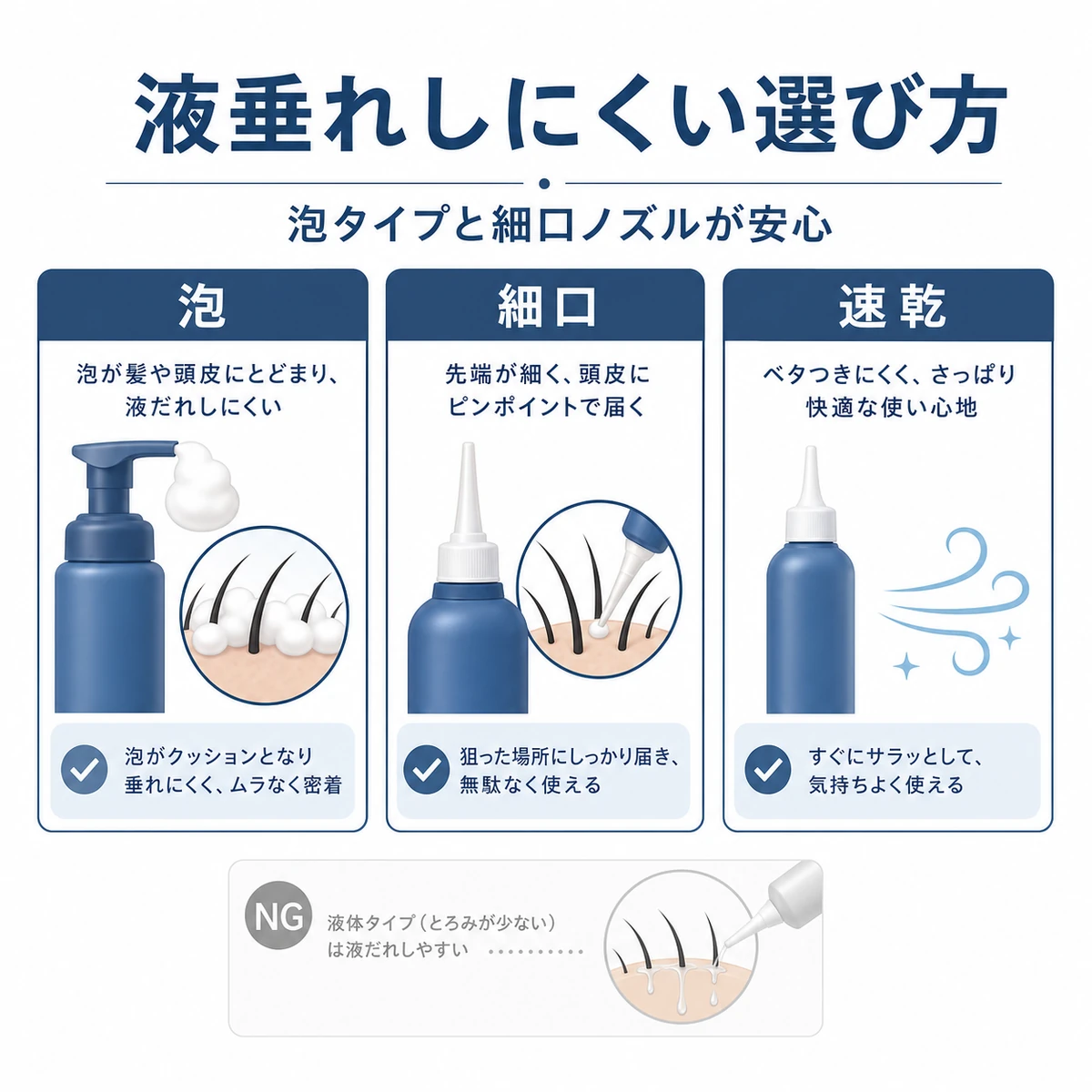 液垂れしにくい選び方

泡タイプと細口ノズルが安心

泡

泡が髪や頭皮にとどまり、液だれしにくい

泡がクッションとなり垂れにくく、ムラなく密着

細口

先端が細く、頭皮にピンポイントで届く

狙った場所にしっかり届き、無駄なく使える

速乾

ベタつきにくく、さっぱり快適な使い心地

すぐにサラッとして、気持ちよく使える

NG

液体タイプ（とろみが少ない）は液だれしやすい