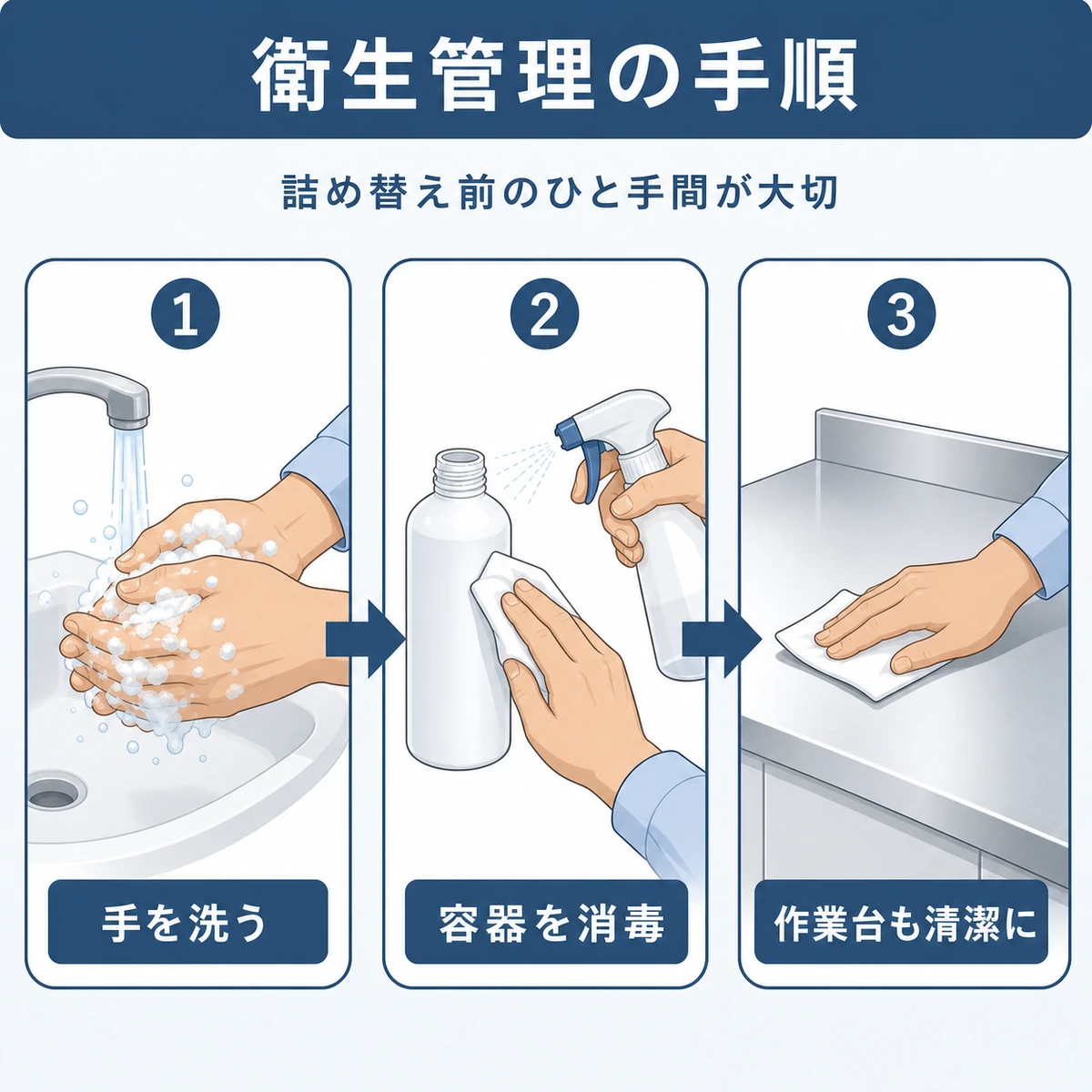 衛生管理の手順

詰め替え前のひと手間が大切

1

手を洗う

2

容器を消毒

3

作業台も清潔に