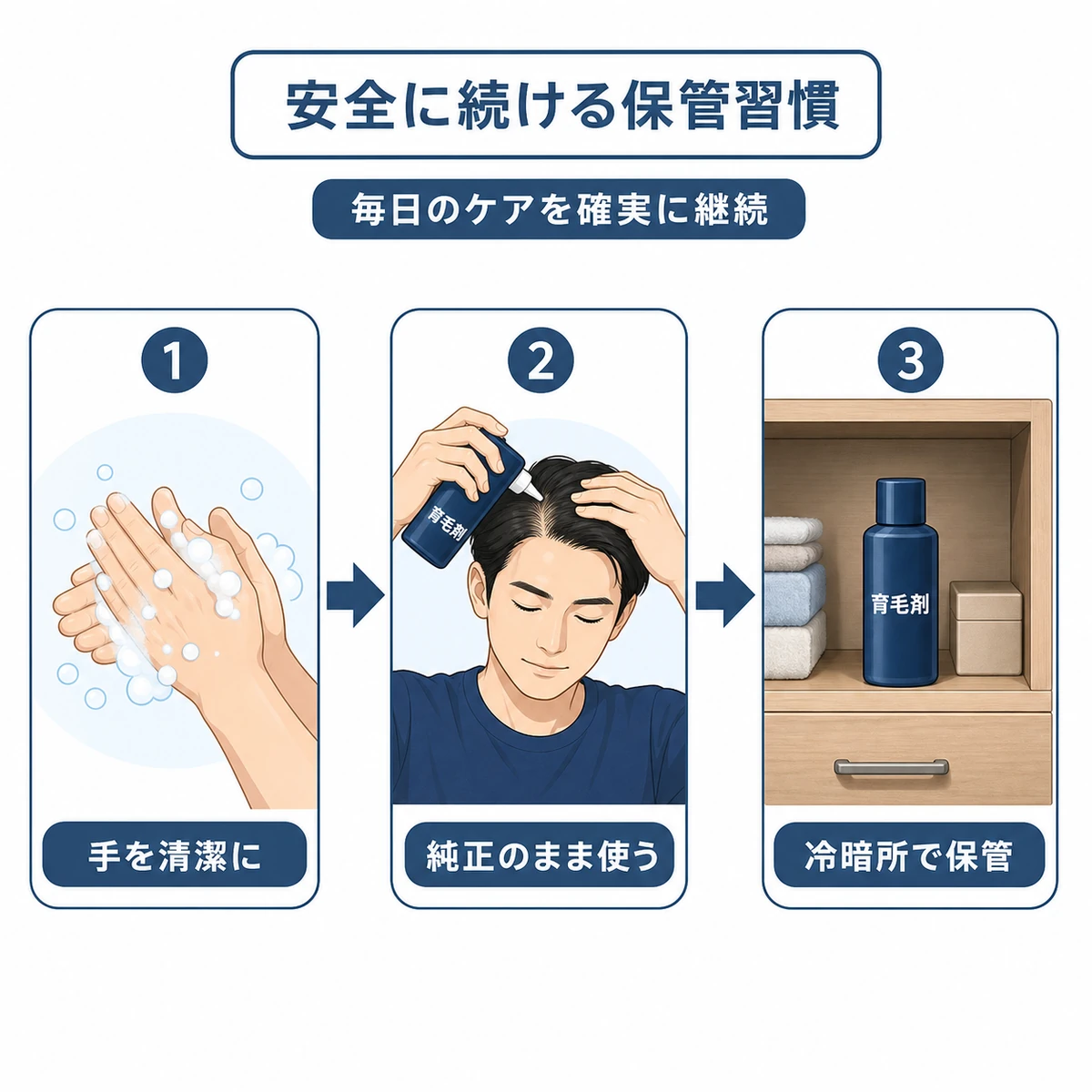 安全に続ける保管習慣

毎日のケアを確実に継続

1

手を清潔に

2

育毛剤

純正のまま使う

3

育毛剤

冷暗所で保管