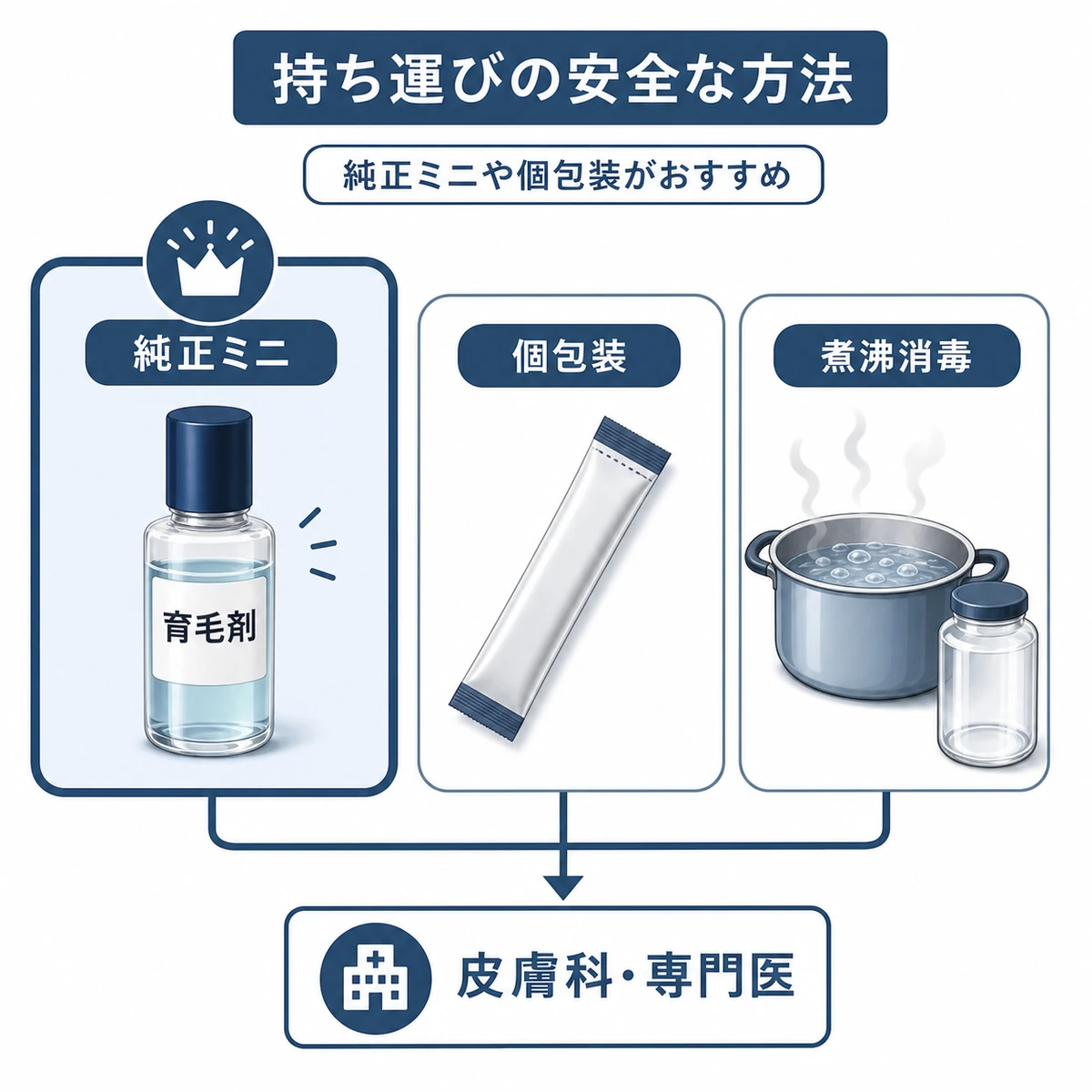 持ち運びの安全な方法

純正ミニや個包装がおすすめ

純正ミニ

育毛剤

個包装

煮沸消毒

皮膚科・専門医