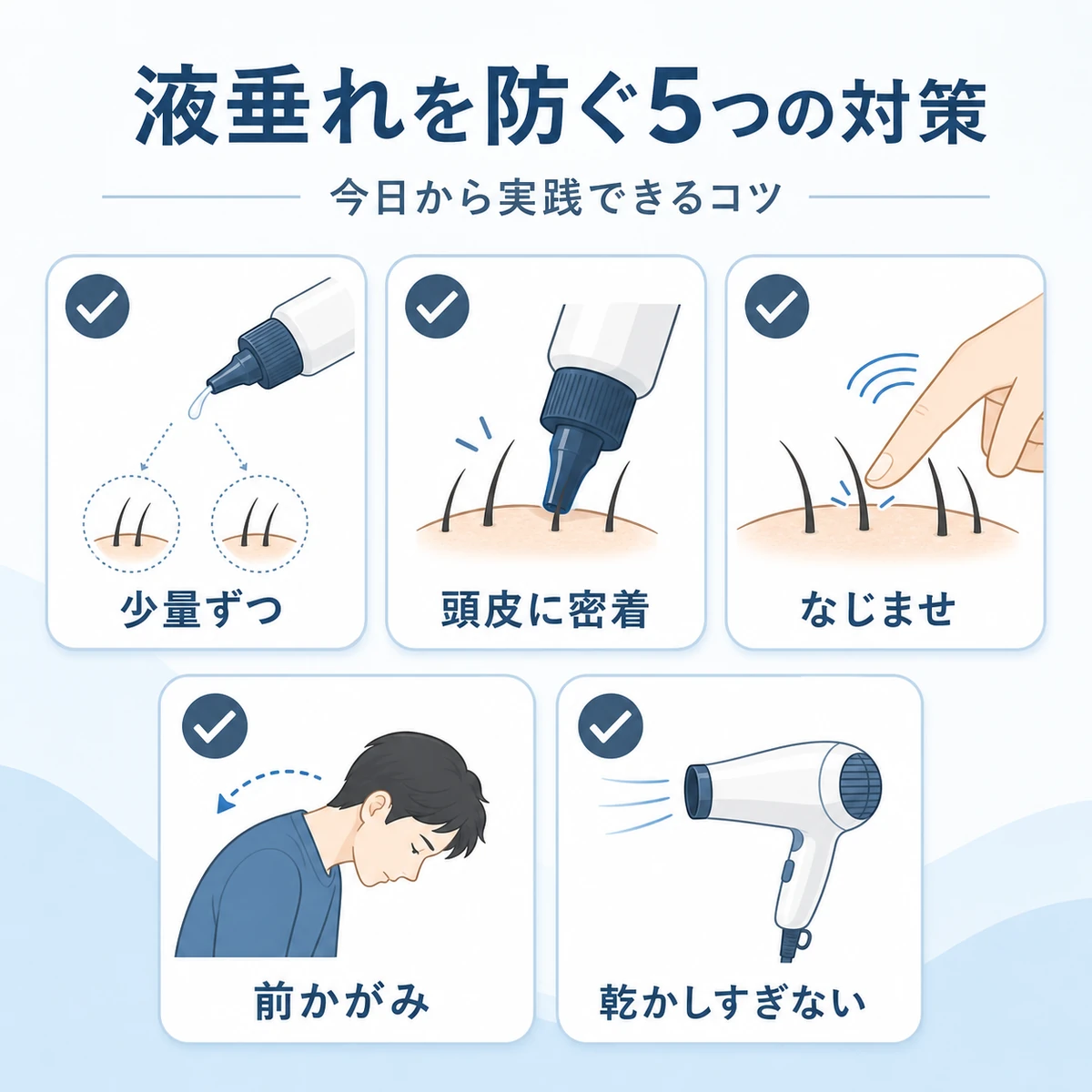 液垂れを防ぐ5つの対策

今日から実践できるコツ

少量ずつ

頭皮に密着

なじませ

前かがみ

乾かしすぎない