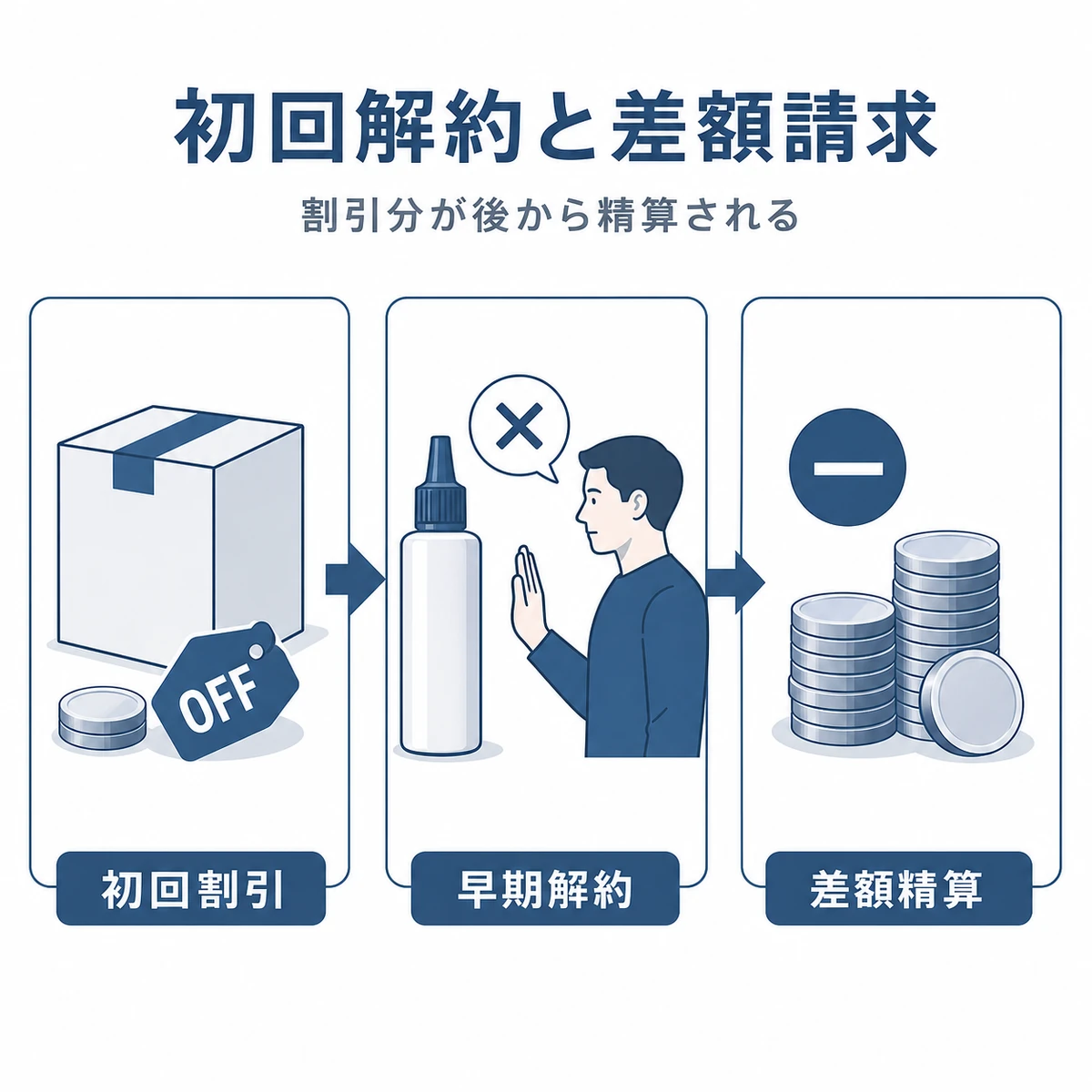 初回解約と差額請求

割引分が後から精算される

OFF

初回割引

早期解約

差額精算