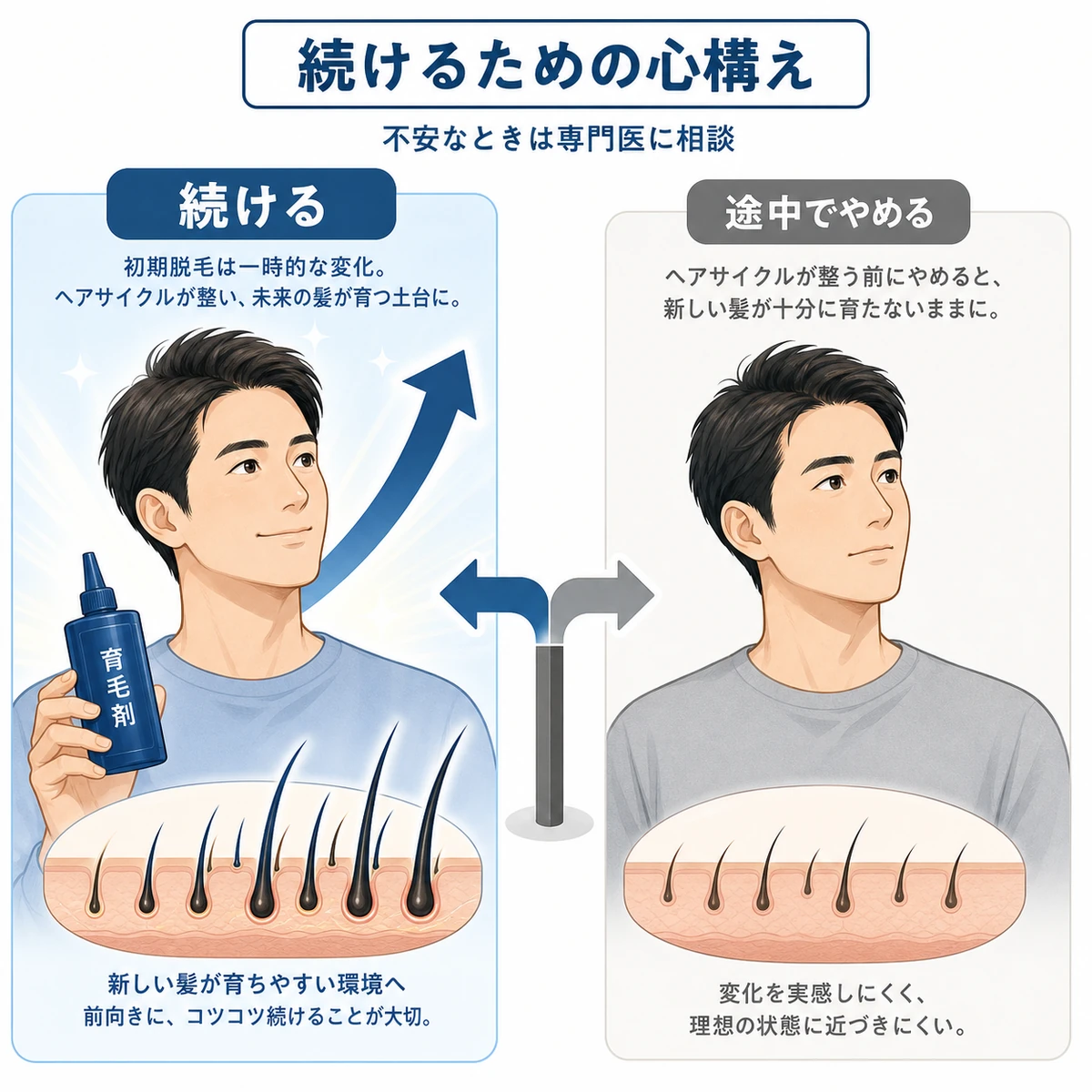 続けるための心構え

不安なときは専門医に相談

続ける

初期脱毛は一時的な変化。
ヘアサイクルが整い、未来の髪が育つ土台に。

育毛剤

新しい髪が育ちやすい環境へ
前向きに、コツコツ続けることが大切。

途中でやめる

ヘアサイクルが整う前にやめると、
新しい髪が十分に育たないままに。

変化を実感しにくく、
理想の状態に近づきにくい。