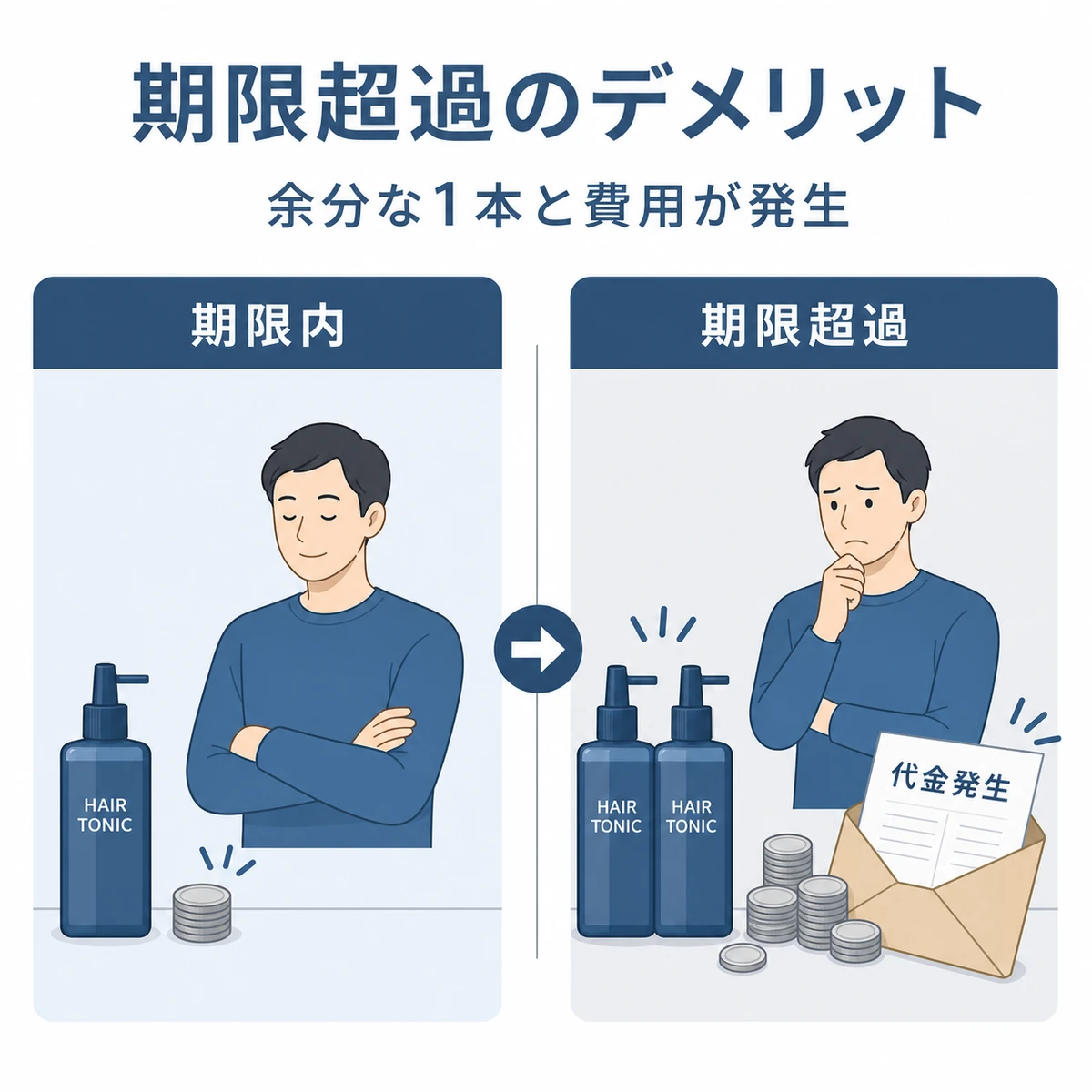 期限超過のデメリット

余分な1本と費用が発生

期限内

HAIR TONIC

期限超過

HAIR TONIC

HAIR TONIC

代金発生