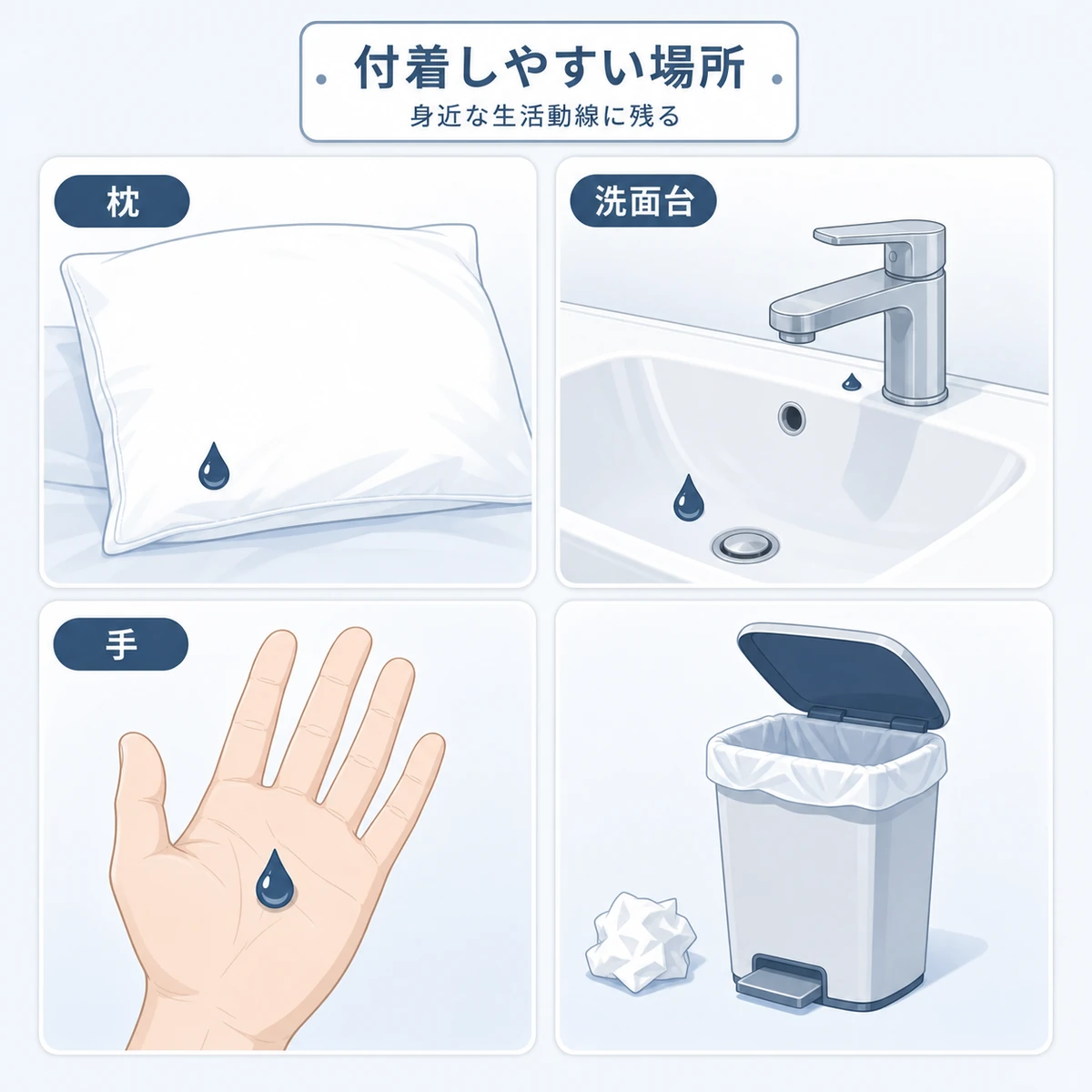 付着しやすい場所
身近な生活動線に残る

枕

洗面台

手