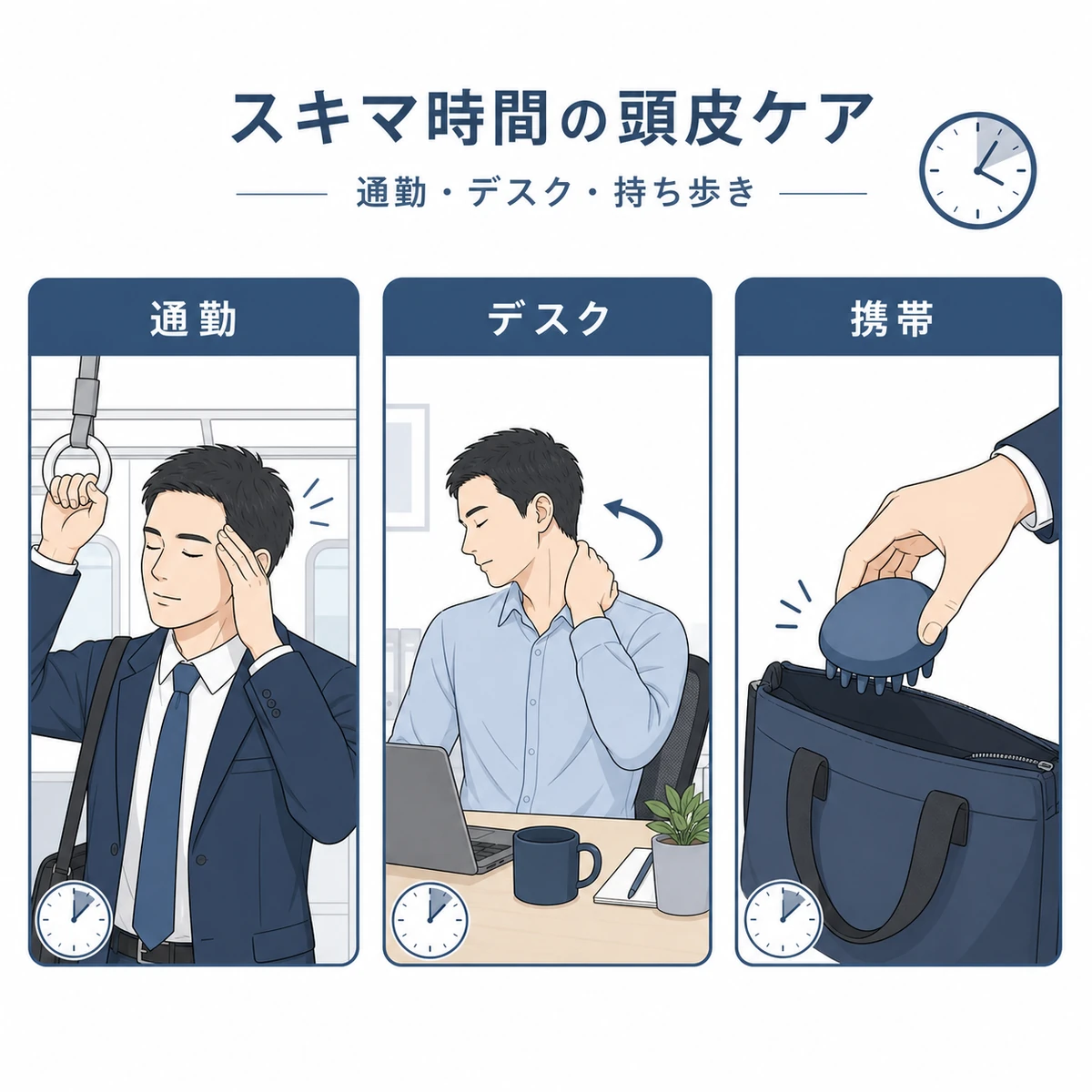 スキマ時間の頭皮ケア

通勤・デスク・持ち歩き

通勤

デスク

携帯