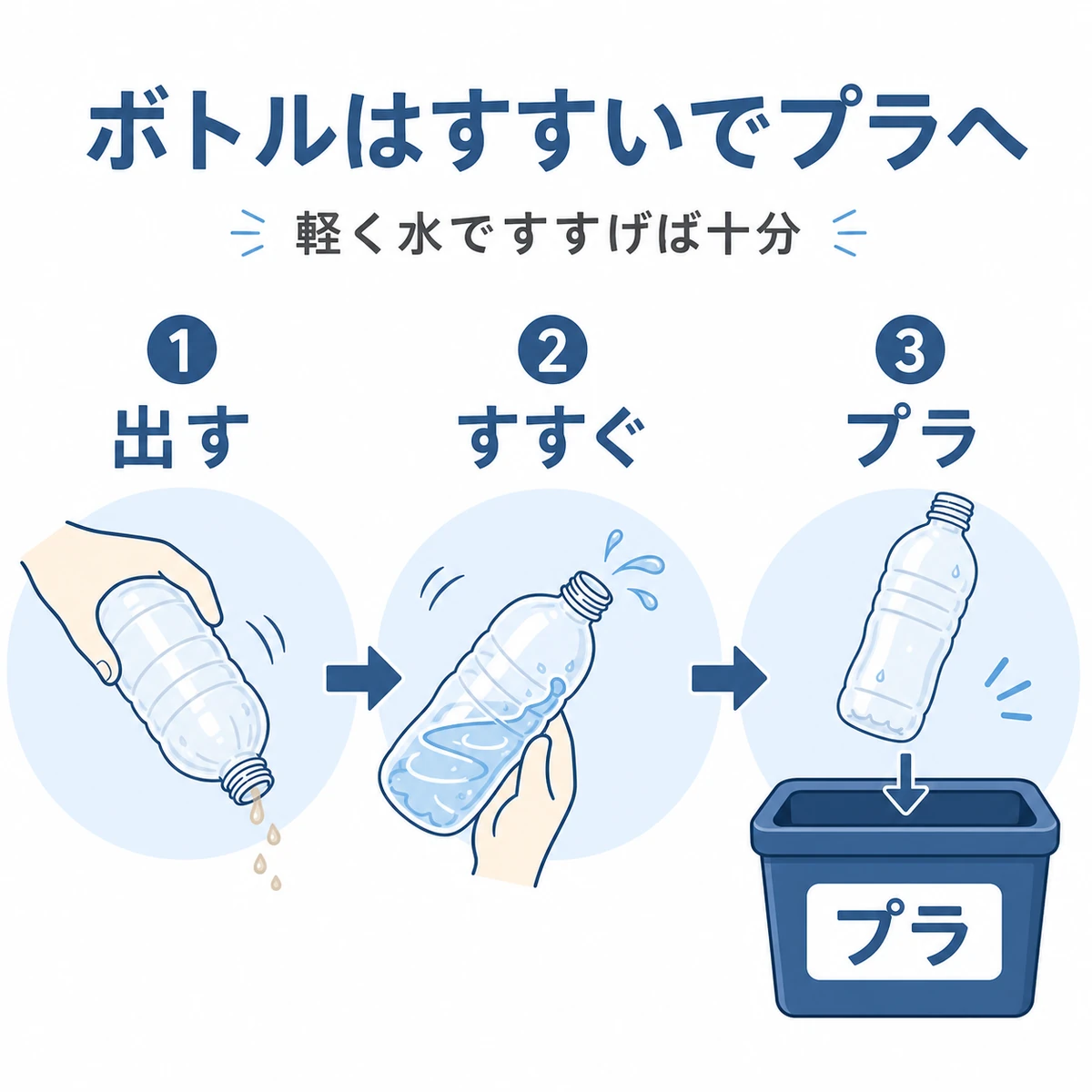 ボトルはすすいでプラへ

軽く水ですすげば十分

1
出す

2
すすぐ

3
プラ

プラ