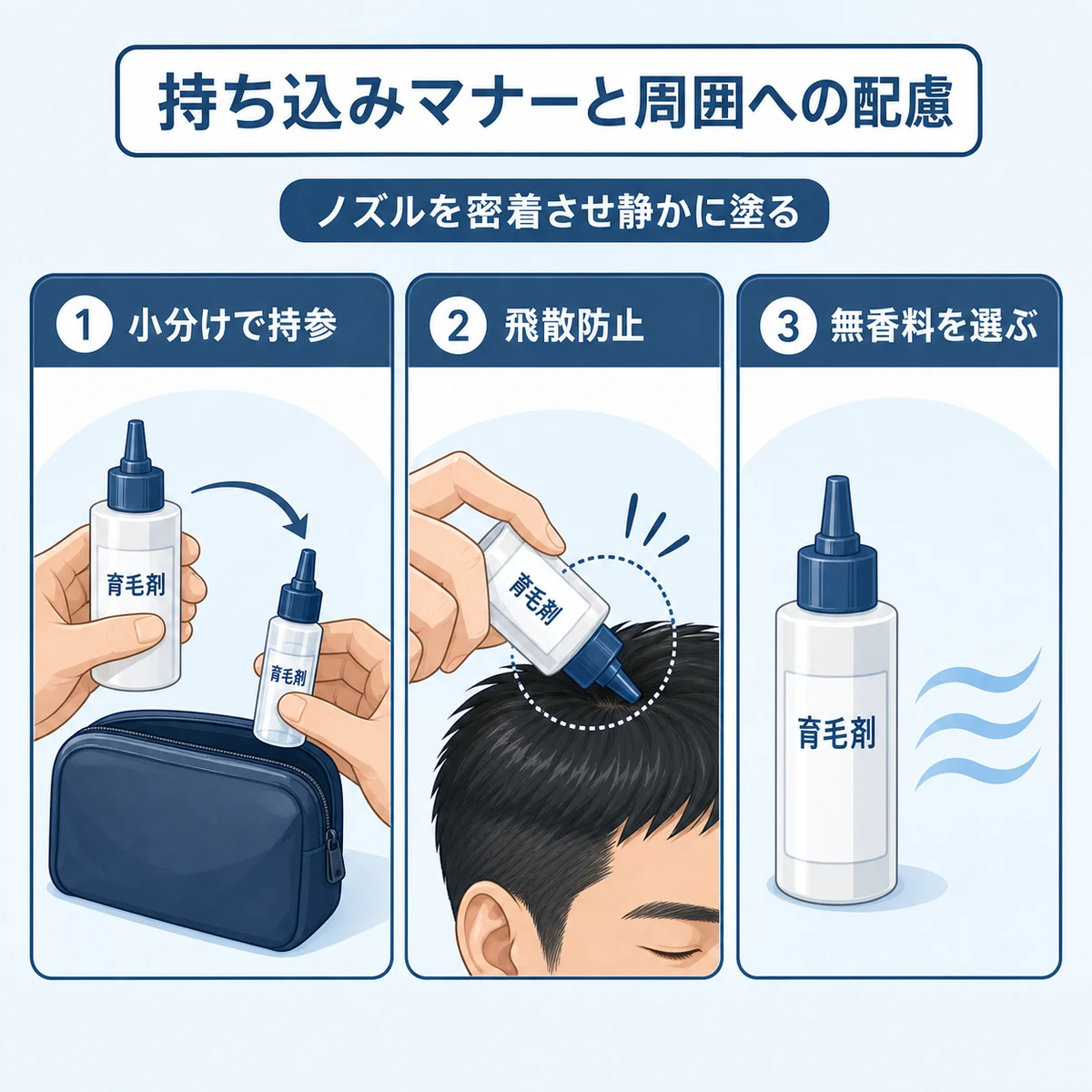 持ち込みマナーと周囲への配慮

ノズルを密着させ静かに塗る

1 小分けで持参

育毛剤

育毛剤

2 飛散防止

育毛剤

3 無香料を選ぶ

育毛剤