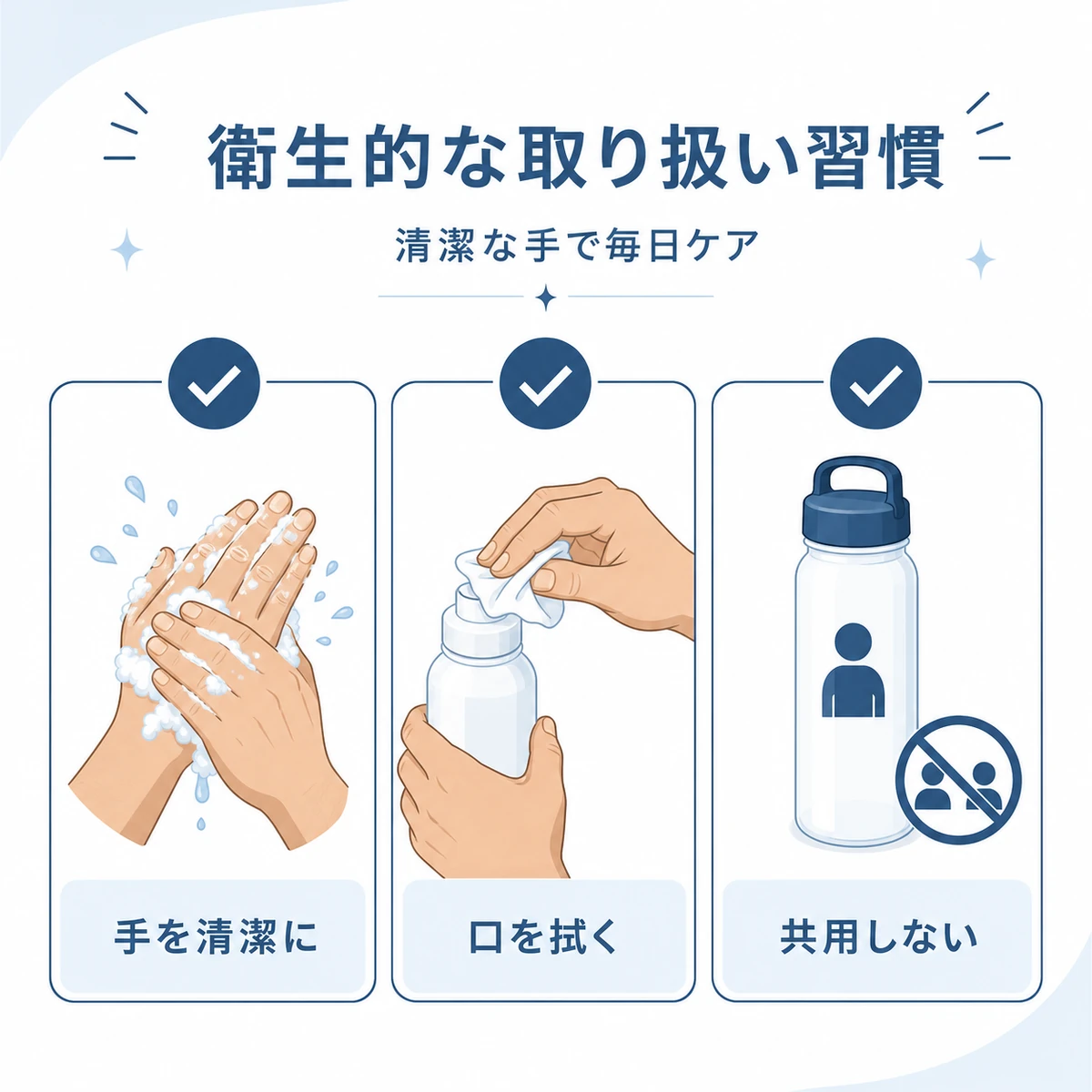 衛生的な取り扱い習慣

清潔な手で毎日ケア

手を清潔に

口を拭く

共用しない