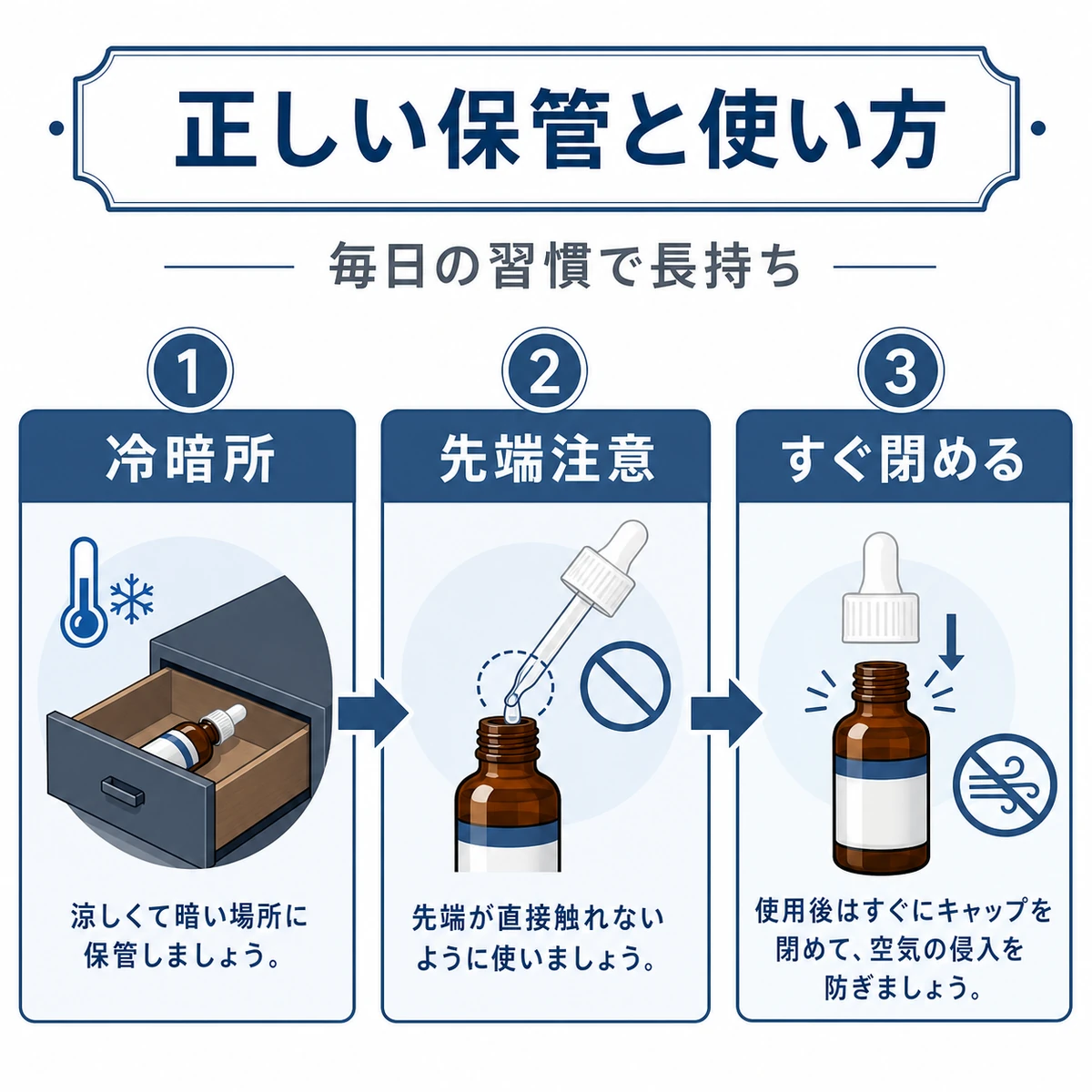 正しい保管と使い方

毎日の習慣で長持ち

1
冷暗所

涼しくて暗い場所に保管しましょう。

2
先端注意

先端が直接触れないように使いましょう。

3
すぐ閉める

使用後はすぐにキャップを閉めて、空気の侵入を防ぎましょう。