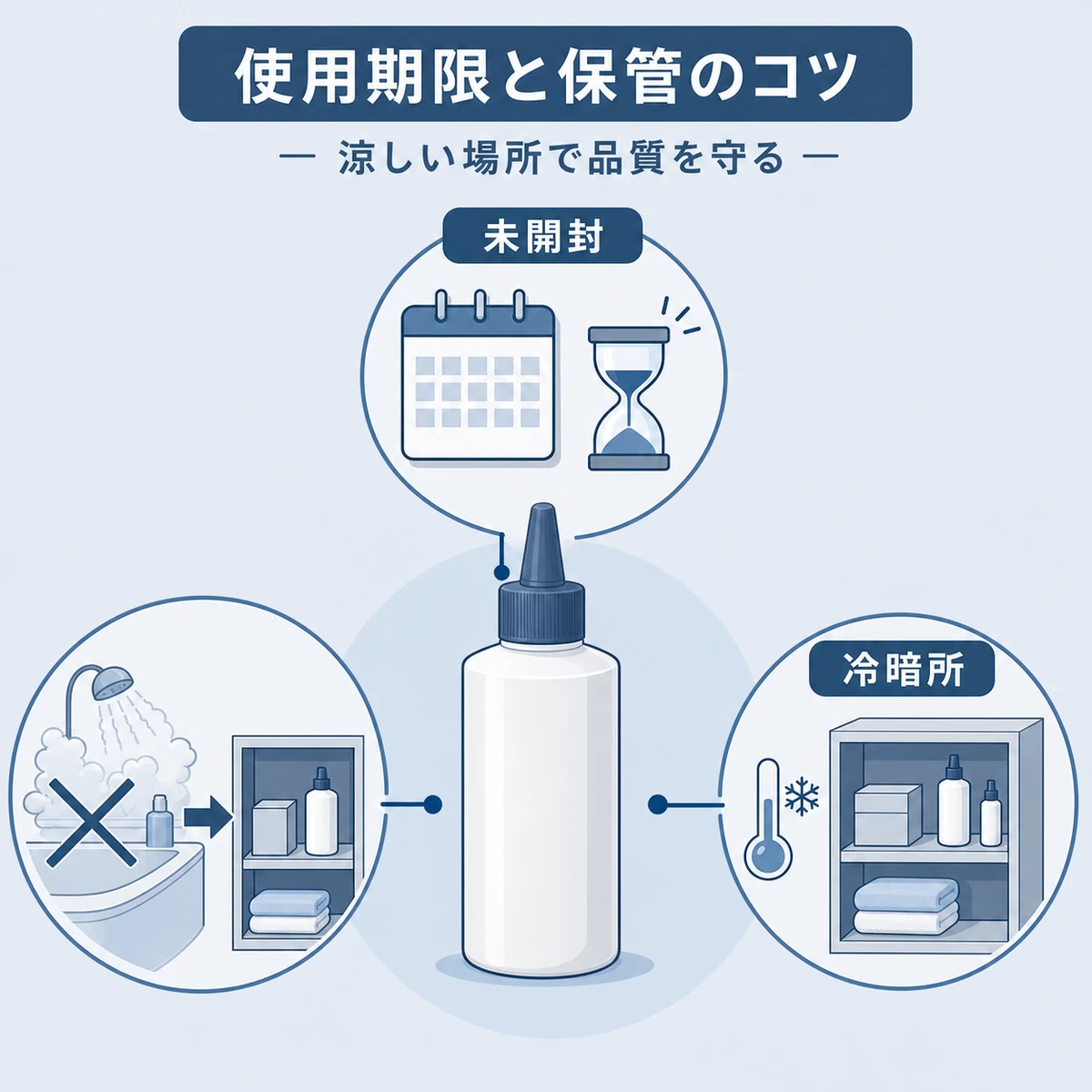 使用期限と保管のコツ

— 涼しい場所で品質を守る —

未開封

冷暗所