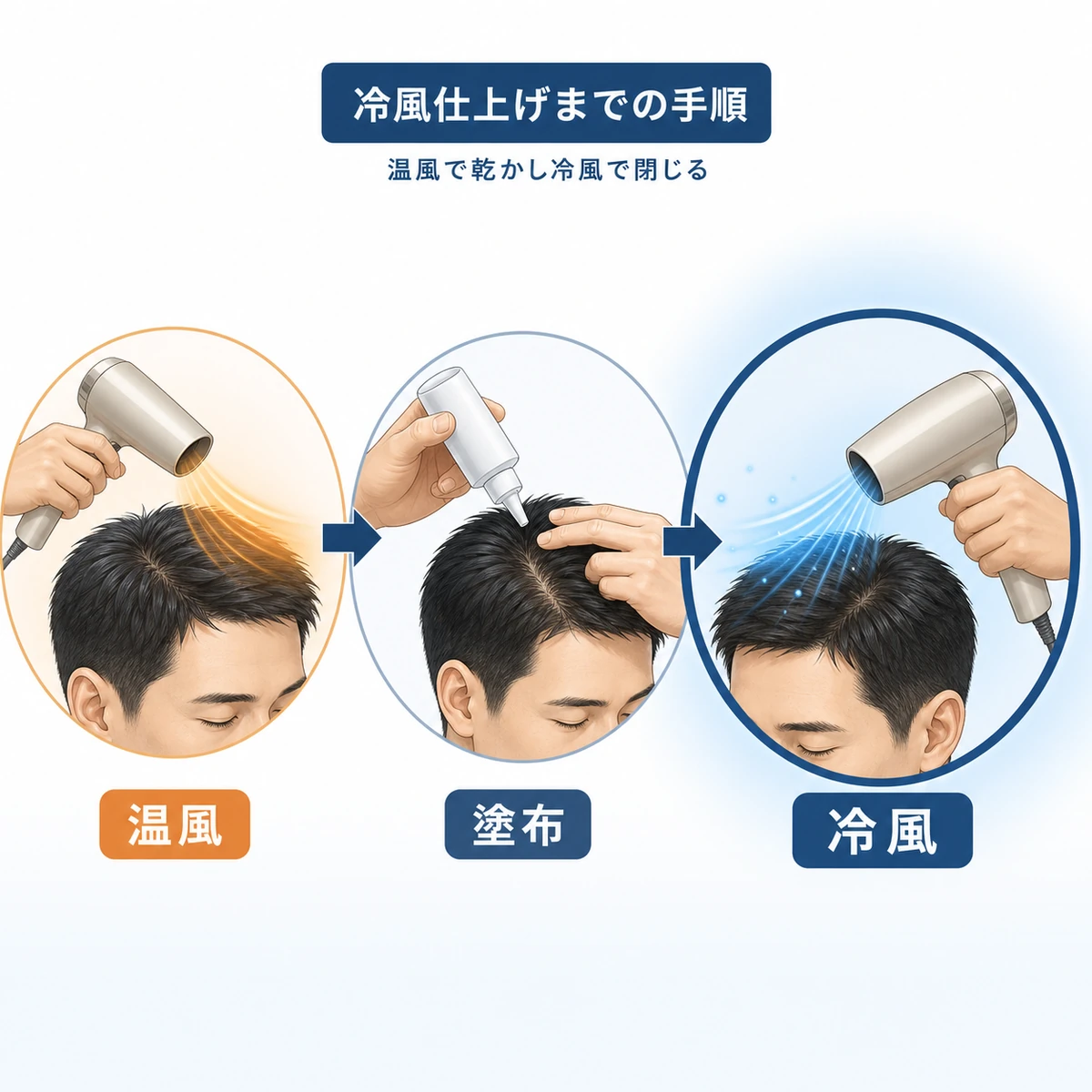 冷風仕上げまでの手順

温風で乾かし冷風で閉じる

温風

塗布

冷風