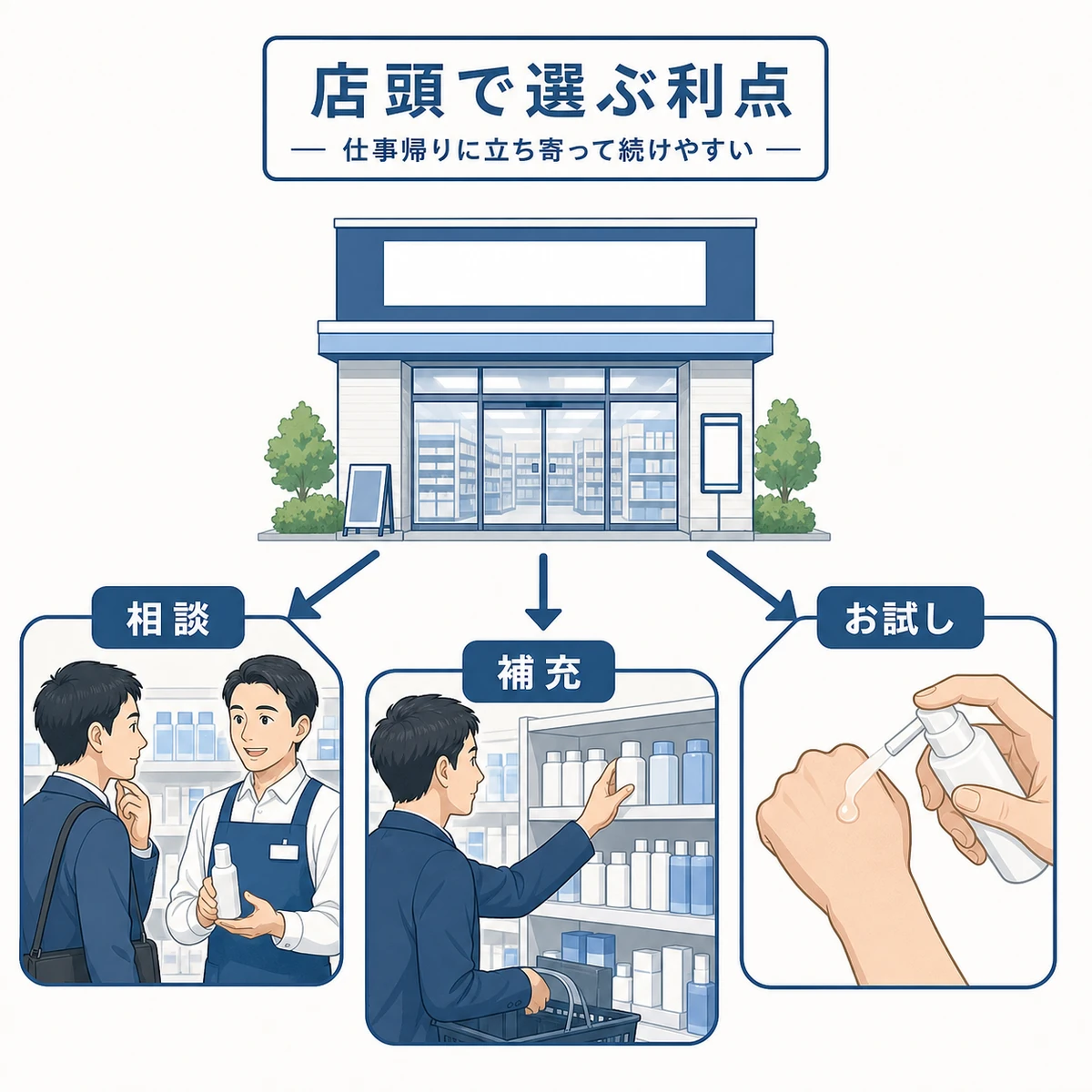 店頭で選ぶ利点

— 仕事帰りに立ち寄って続けやすい —

相談

補充

お試し