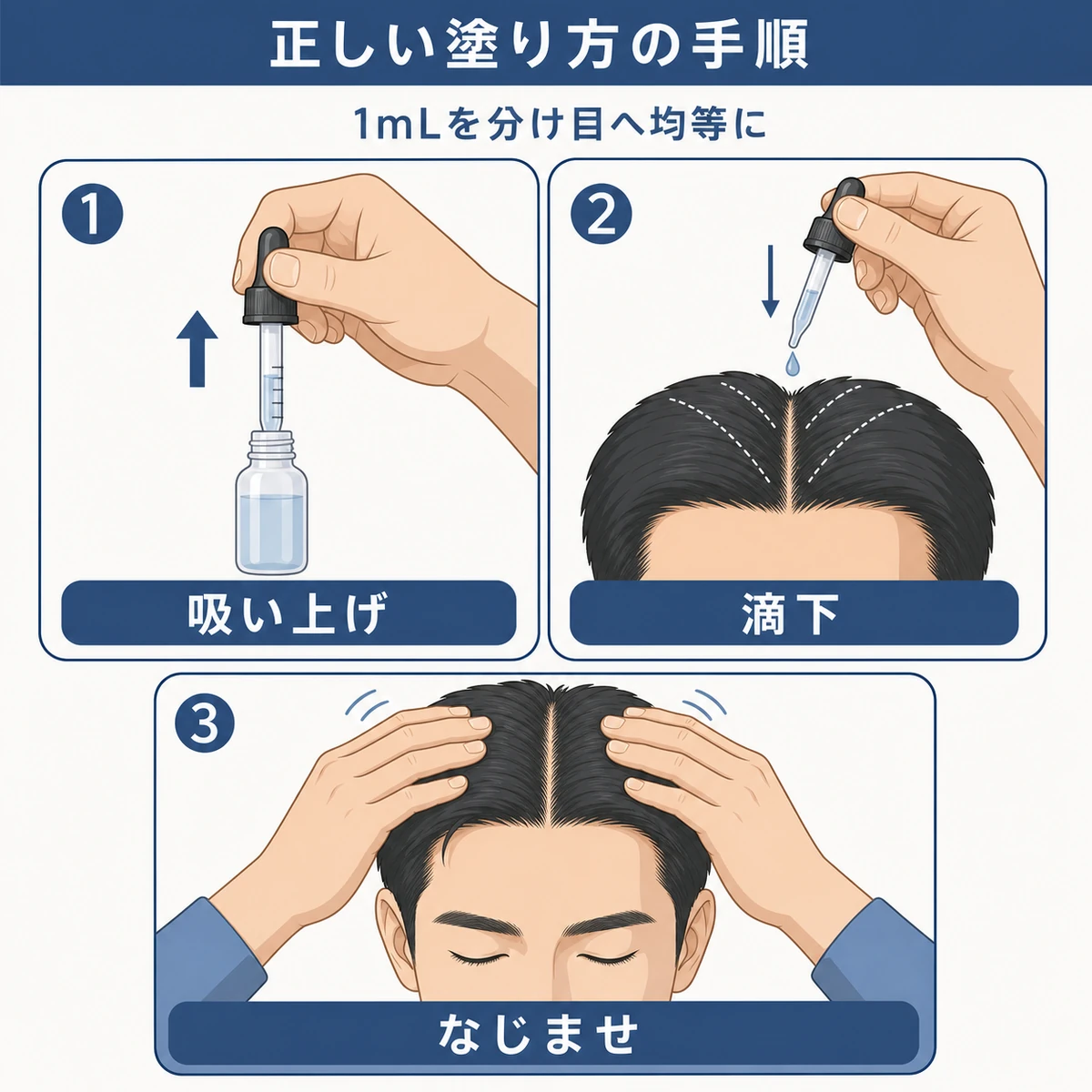 正しい塗り方の手順

1mLを分け目へ均等に

1
吸い上げ

2
滴下

3
なじませ