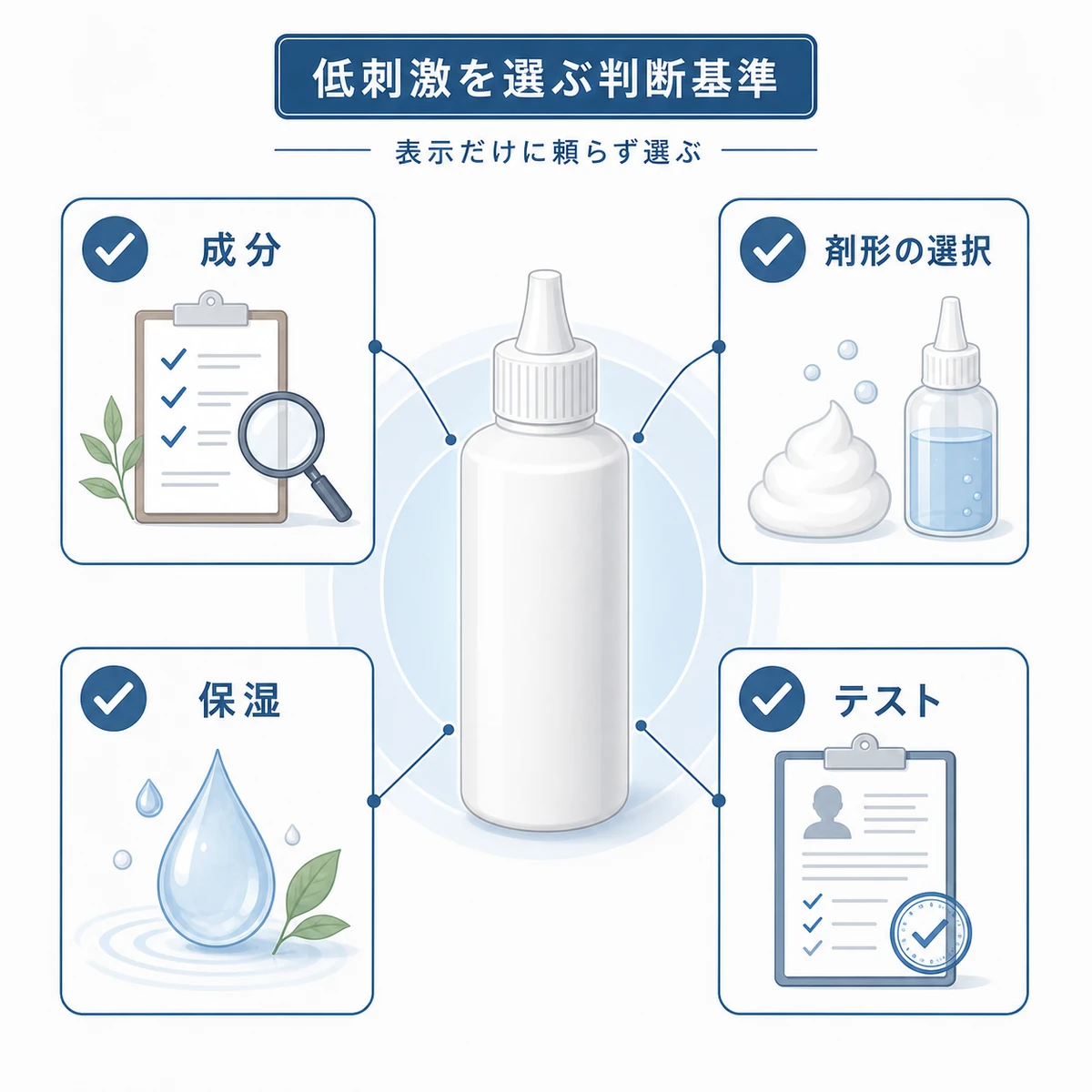 低刺激を選ぶ判断基準

表示だけに頼らず選ぶ

成分

剤形の選択

保湿

テスト