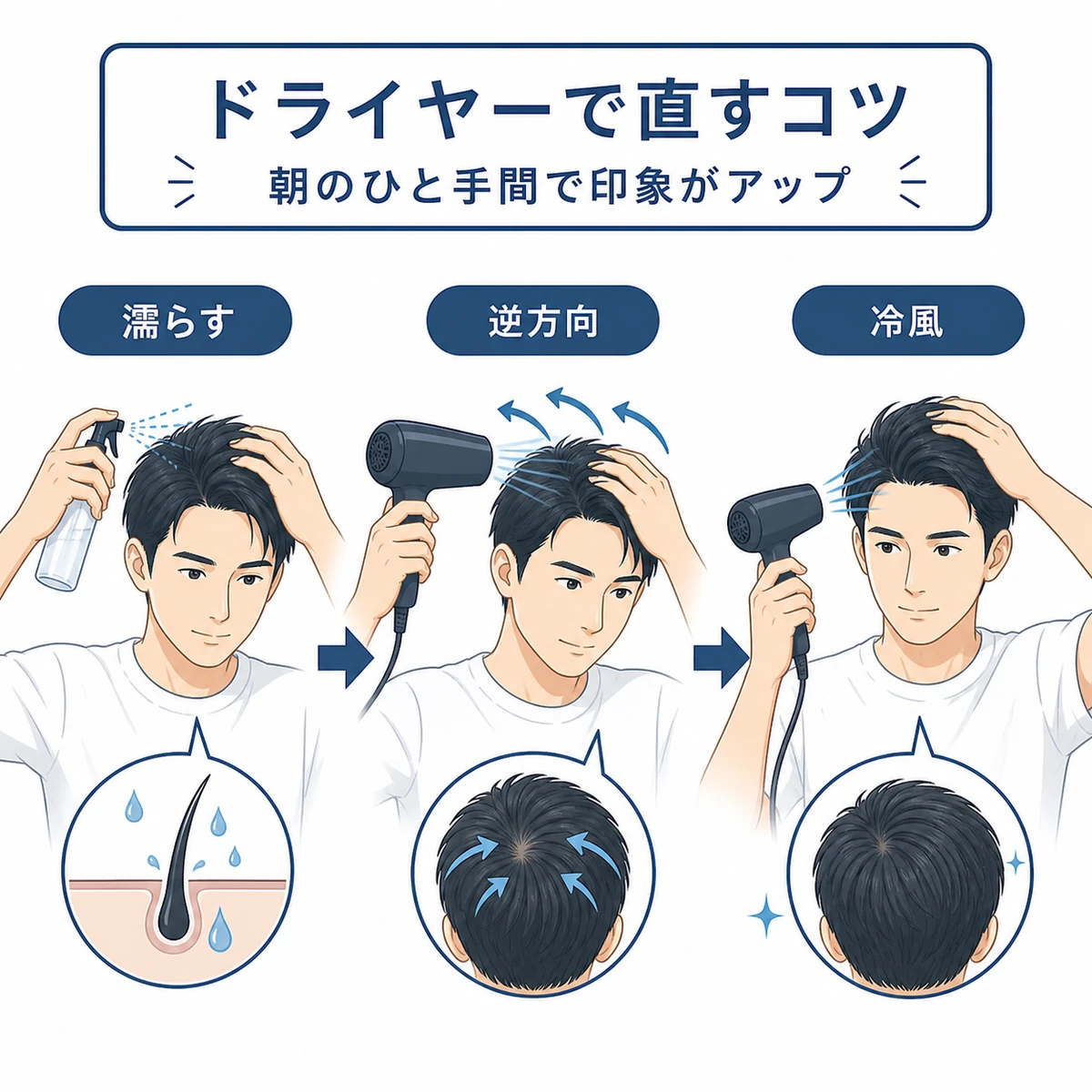 ドライヤーで直すコツ
朝のひと手間で印象がアップ

濡らす

逆方向

冷風