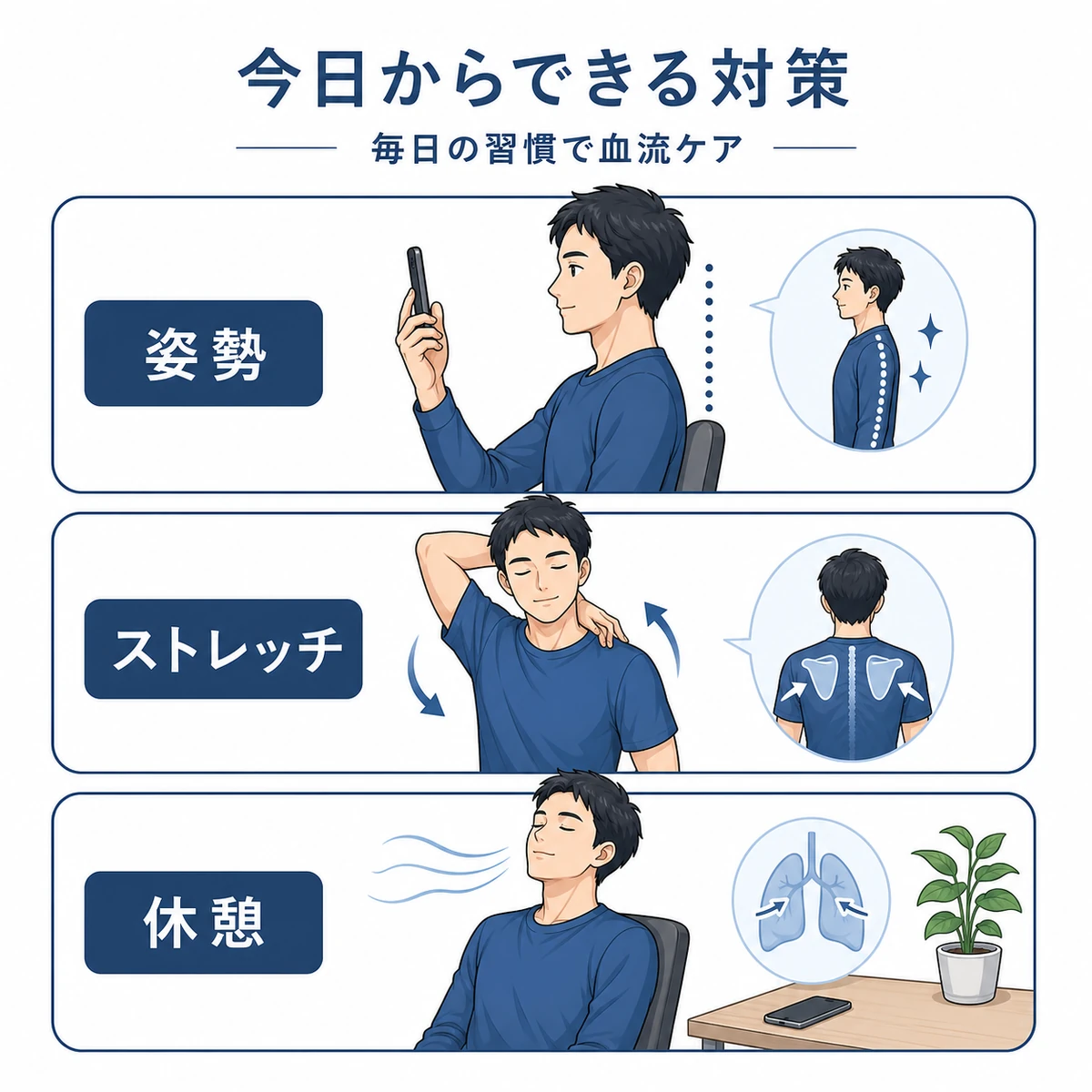 今日からできる対策

毎日の習慣で血流ケア

姿勢

ストレッチ

休憩