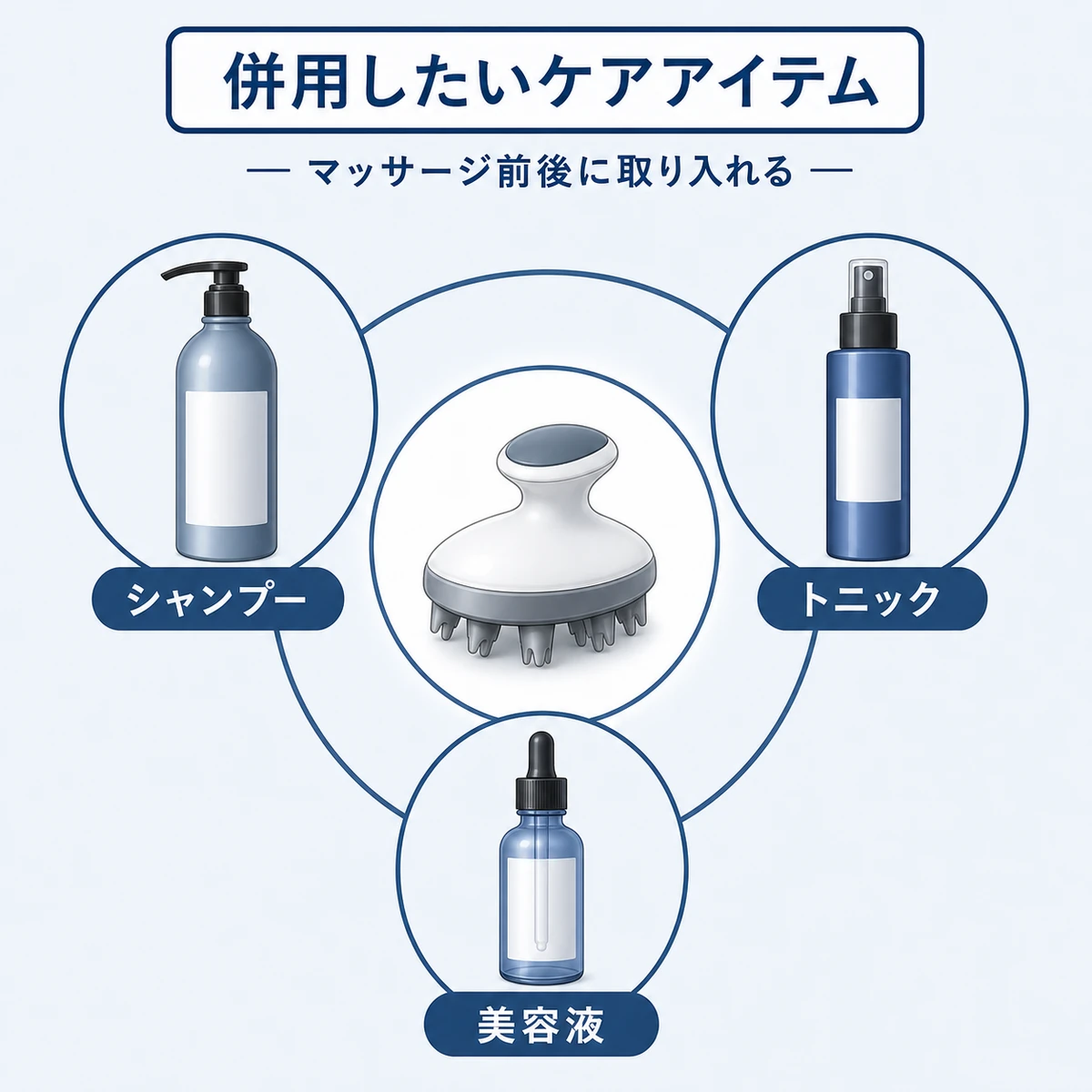 併用したいケアアイテム

— マッサージ前後に取り入れる —

シャンプー

トニック

美容液