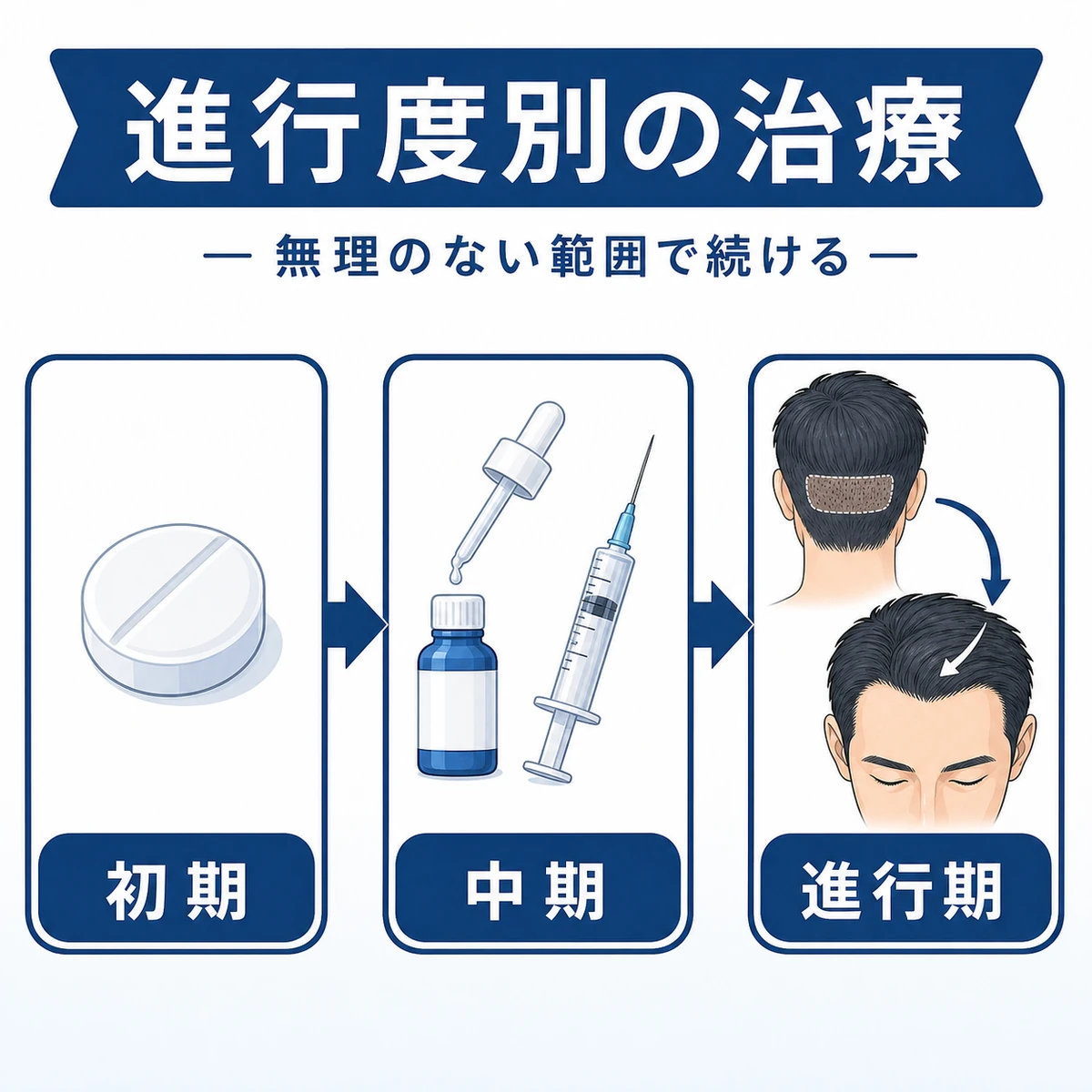 進行度別の治療

— 無理のない範囲で続ける —

初期

中期

進行期