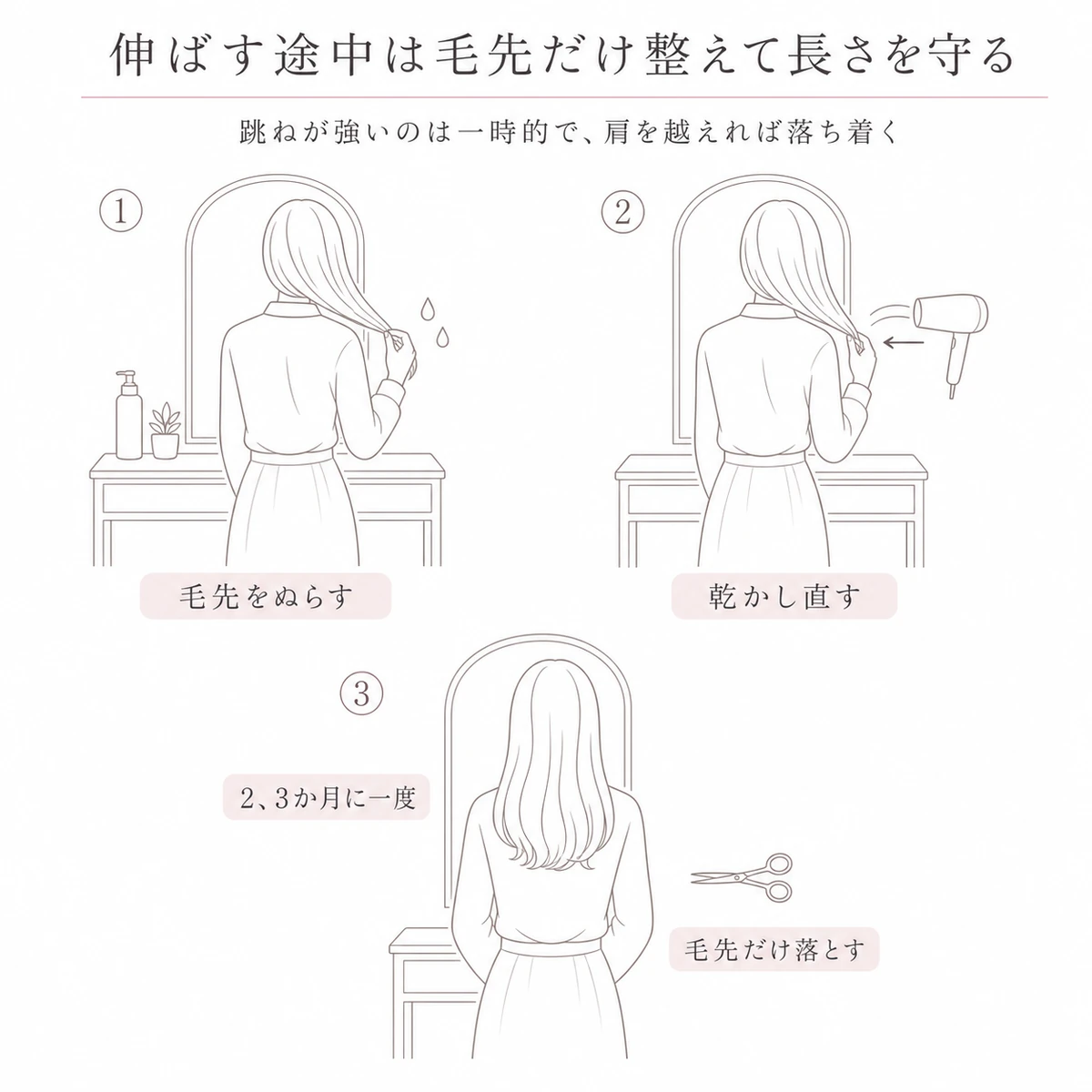 伸ばす途中は毛先だけ整えて長さを守る

跳ねが強いのは一時的で、肩を越えれば落ち着く

①

毛先をぬらす

②

乾かし直す

③

2、3か月に一度

毛先だけ落とす