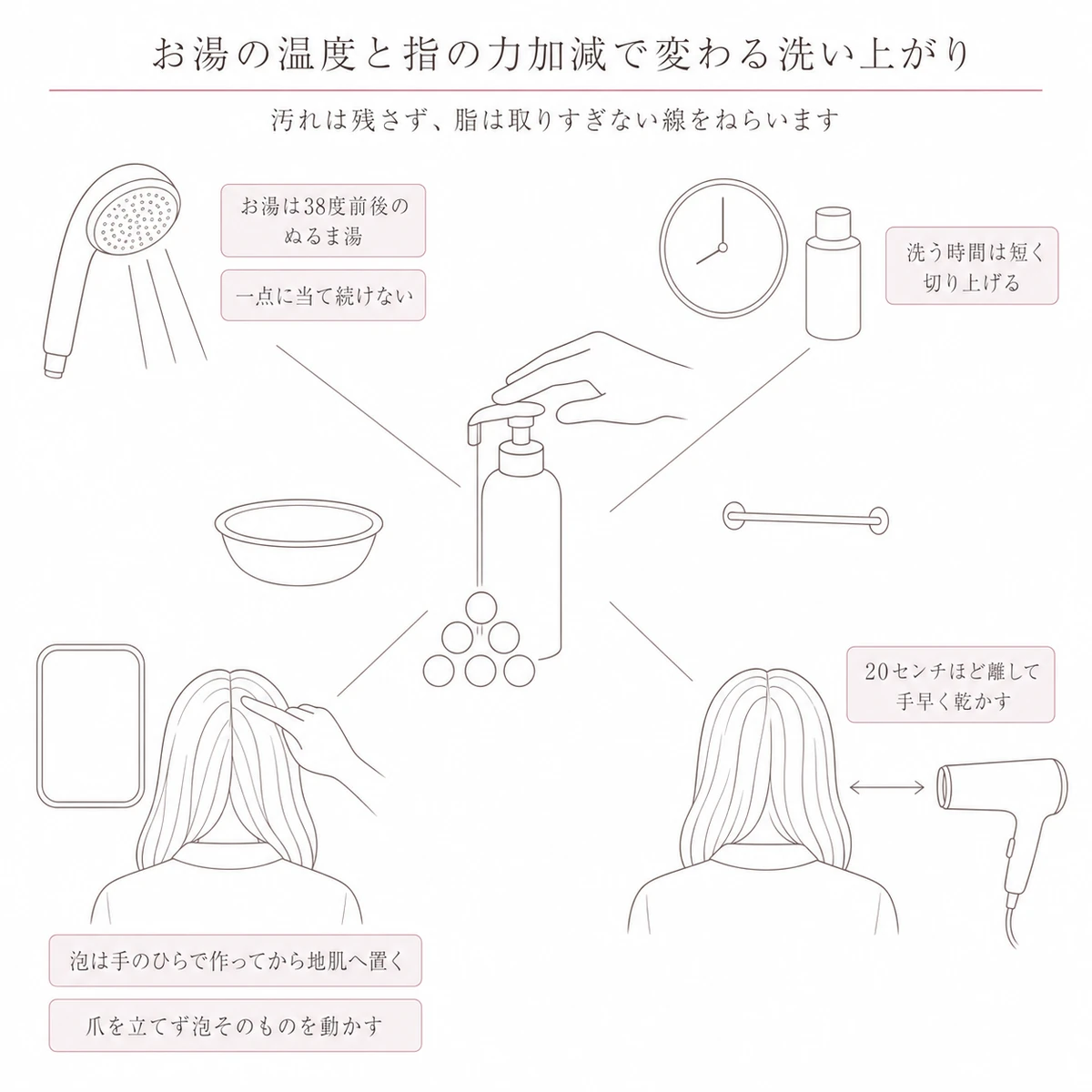 お湯の温度と指の力加減で変わる洗い上がり

汚れは残さず、脂は取りすぎない線をねらいます

お湯は38度前後のぬるま湯

一点に当て続けない

洗う時間は短く切り上げる

20センチほど離して手早く乾かす

泡は手のひらで作ってから地肌へ置く

爪を立てず泡そのものを動かす