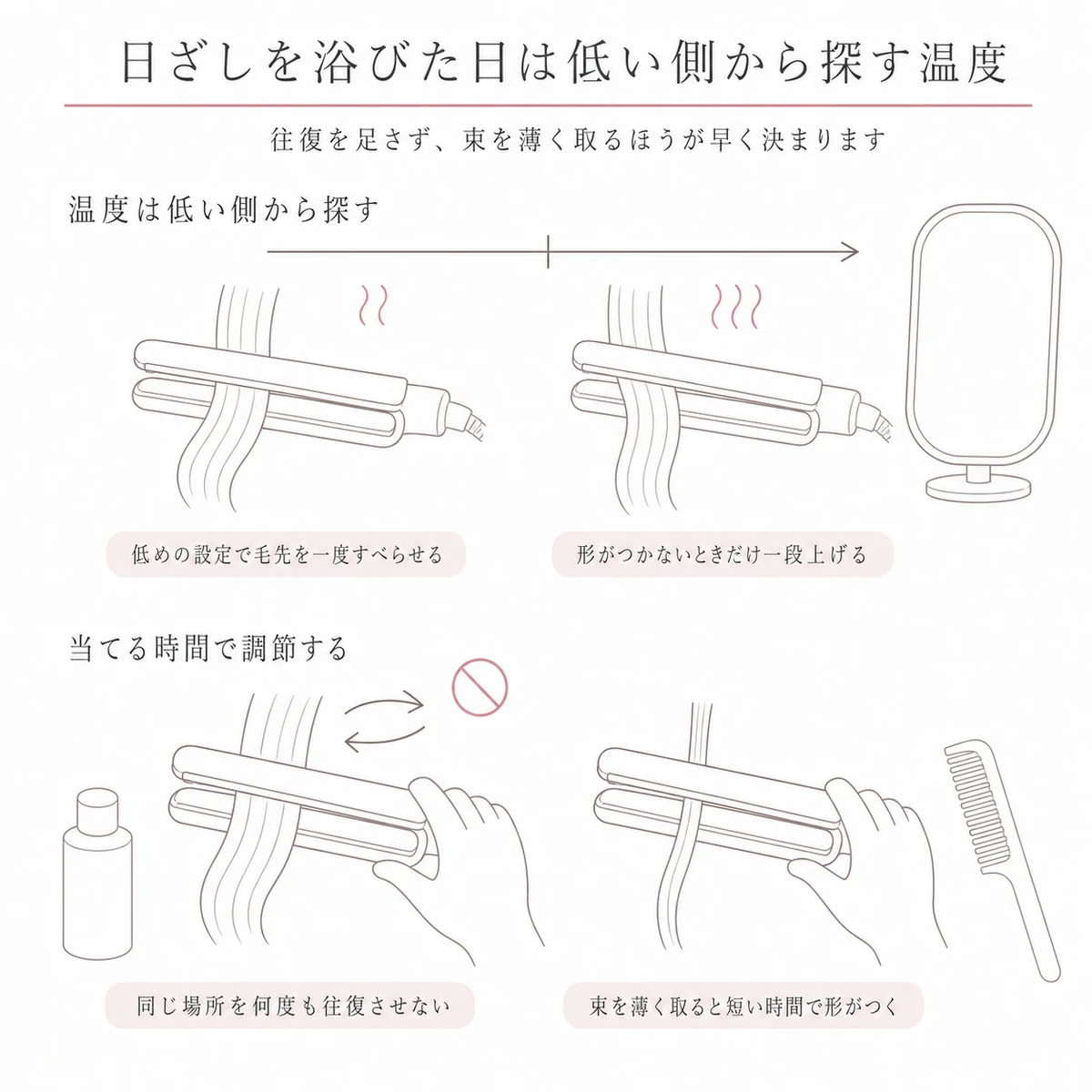 日ざしを浴びた日は低い側から探す温度

往復を足さず、束を薄く取るほうが早く決まります

温度は低い側から探す

低めの設定で毛先を一度すべらせる

形がつかないときだけ一段上げる

当てる時間で調節する

同じ場所を何度も往復させない

束を薄く取ると短い時間で形がつく