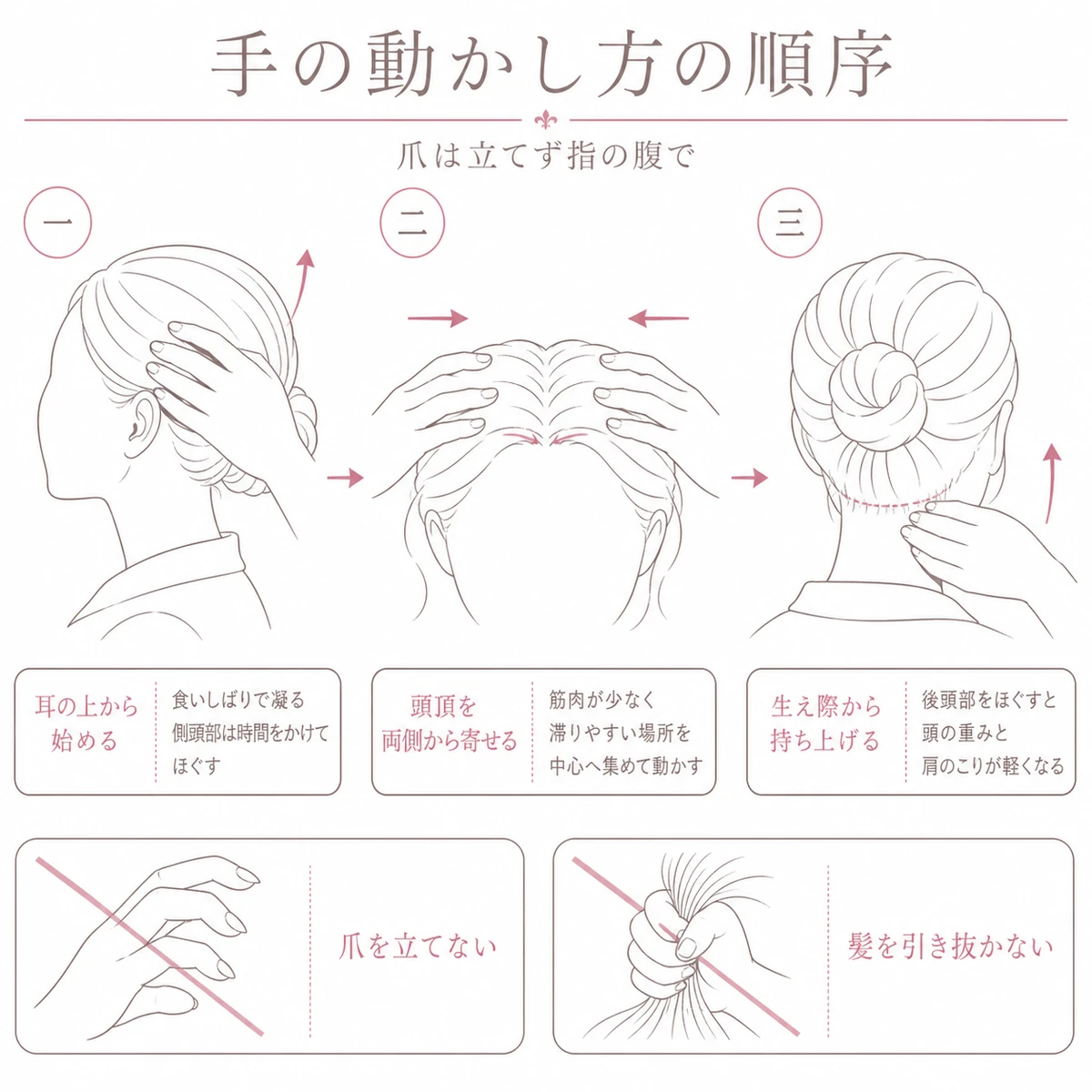 手の動かし方の順序

爪は立てず指の腹で

一

二

三

耳の上から始める

食いしばりで凝る側頭部は時間をかけてほぐす

頭頂を両側から寄せる

筋肉が少なく滞りやすい場所を中心へ集めて動かす

生え際から持ち上げる

後頭部をほぐすと頭の重みと肩のこりが軽くなる

爪を立てない

髪を引き抜かない